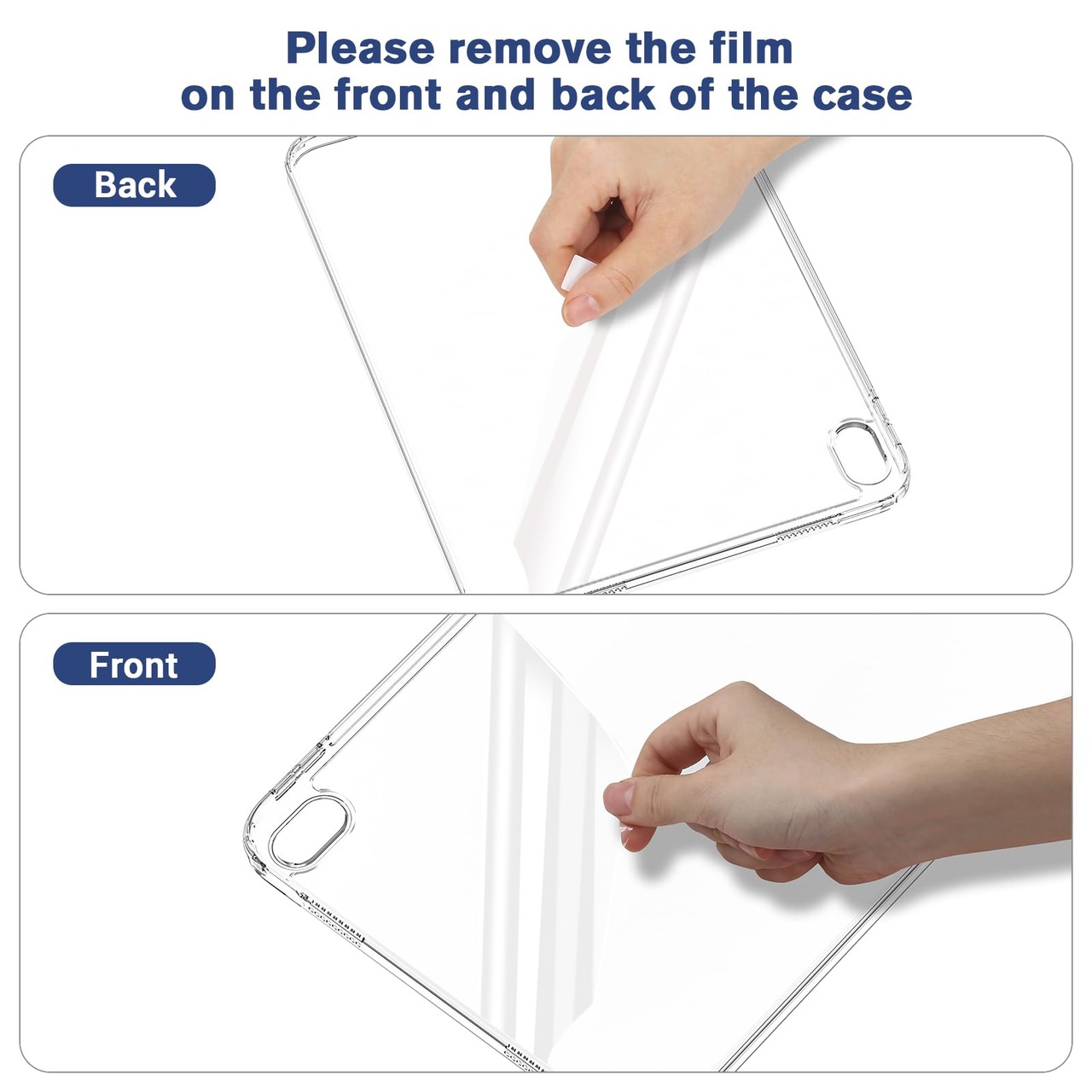 Please remove the film on the front and back of the case

Back

Front