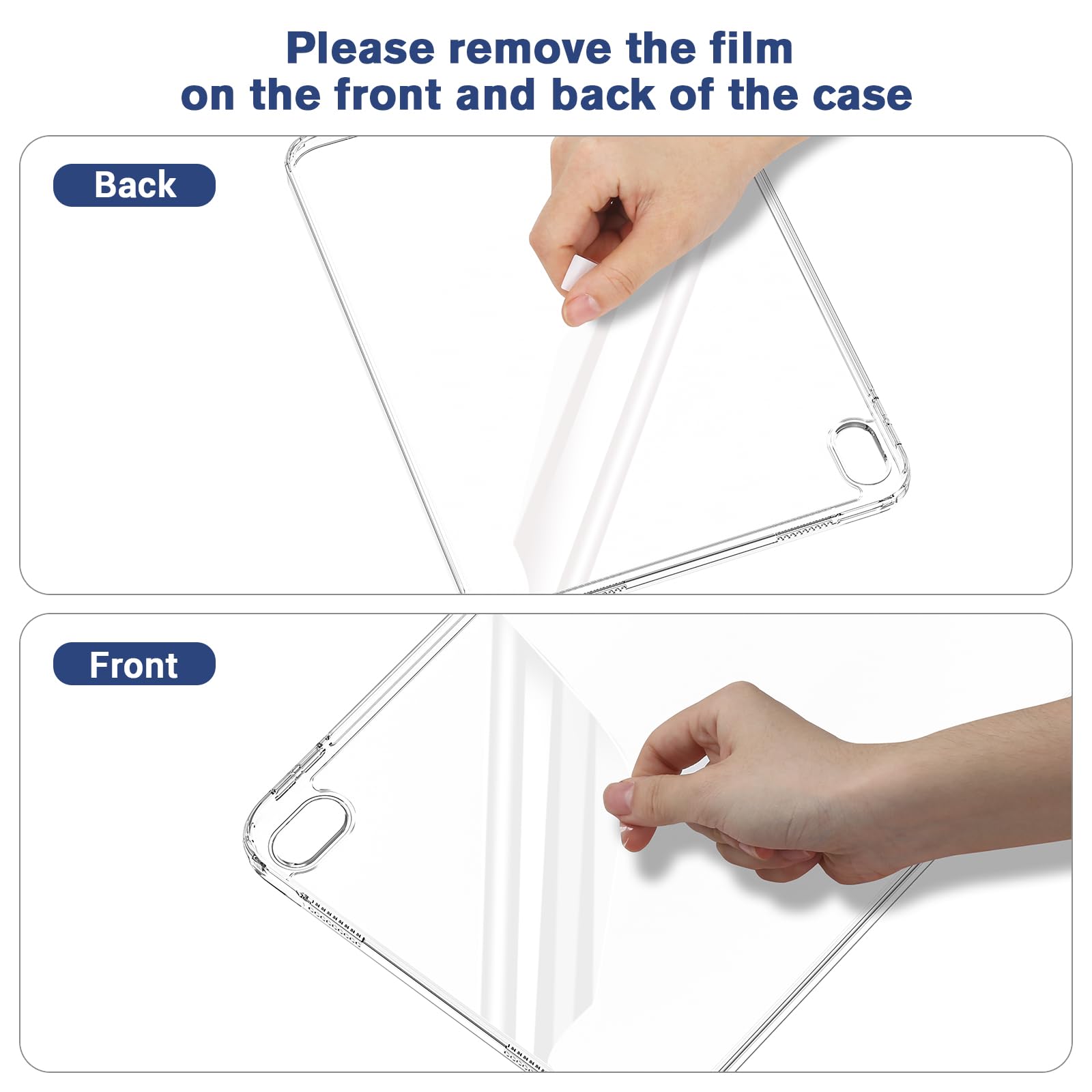 Please remove the film
on the front and back of the case

Back

Front