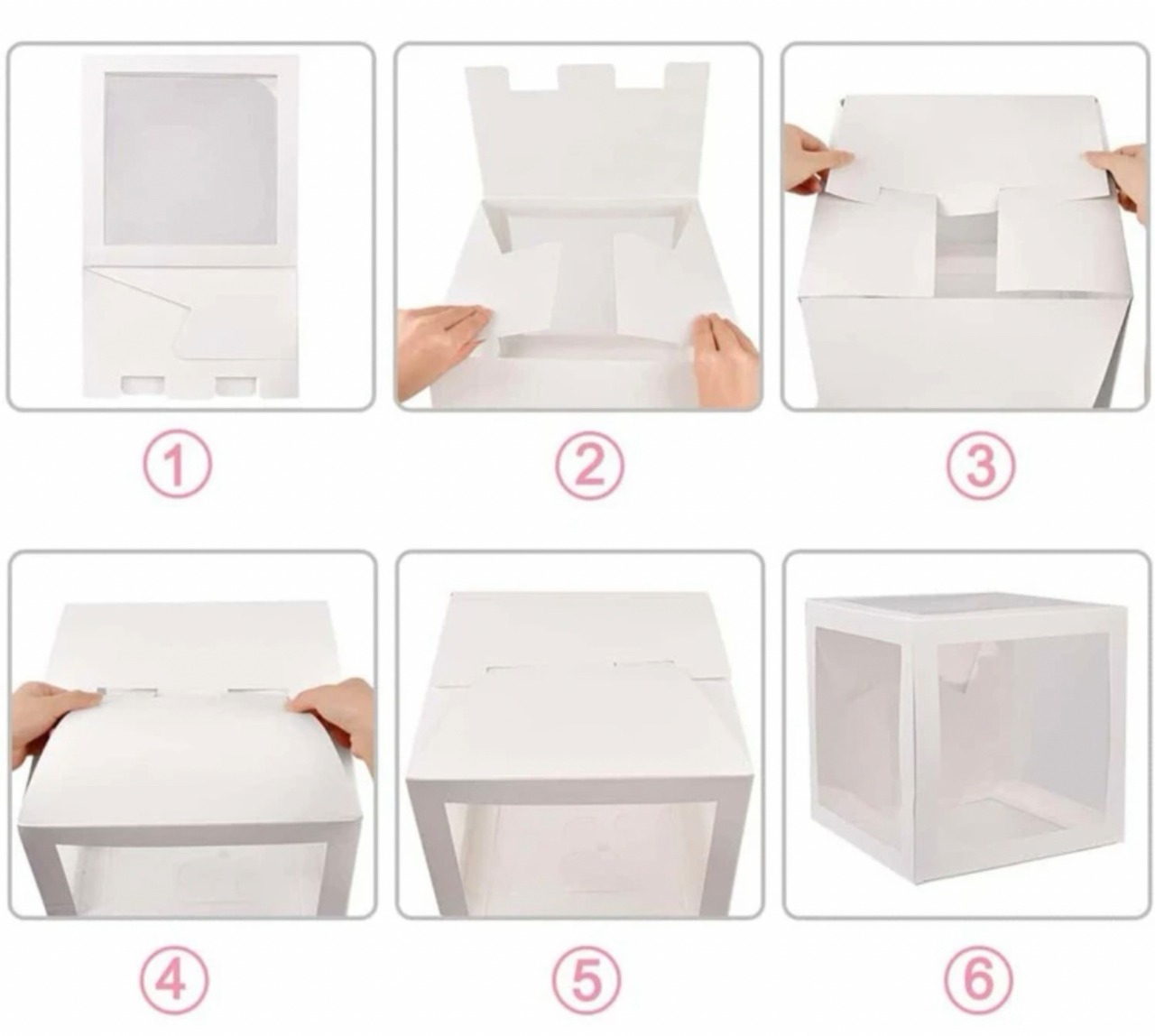 ①

②

③

④

⑤

⑥