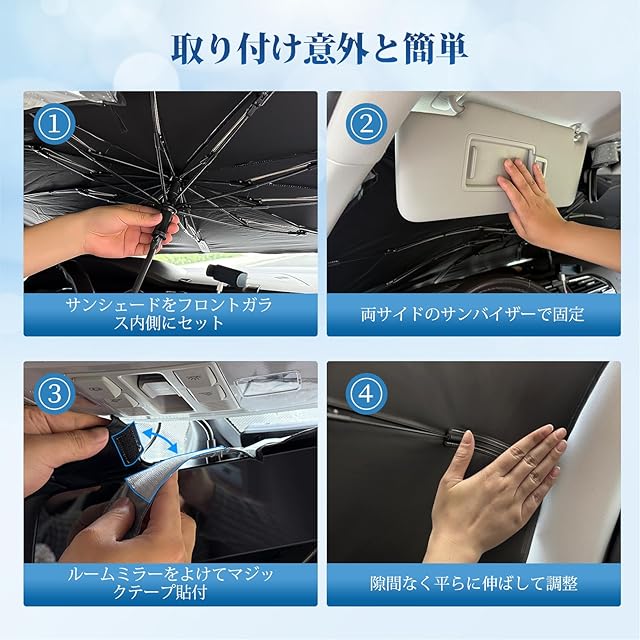 取り付け意外と簡単

①
サンシェードをフロントガラス内側にセット

②
両サイドのサンバイザーで固定

③
ルームミラーをよけてマジックテープ貼付

④
隙間なく平らに伸ばして調整