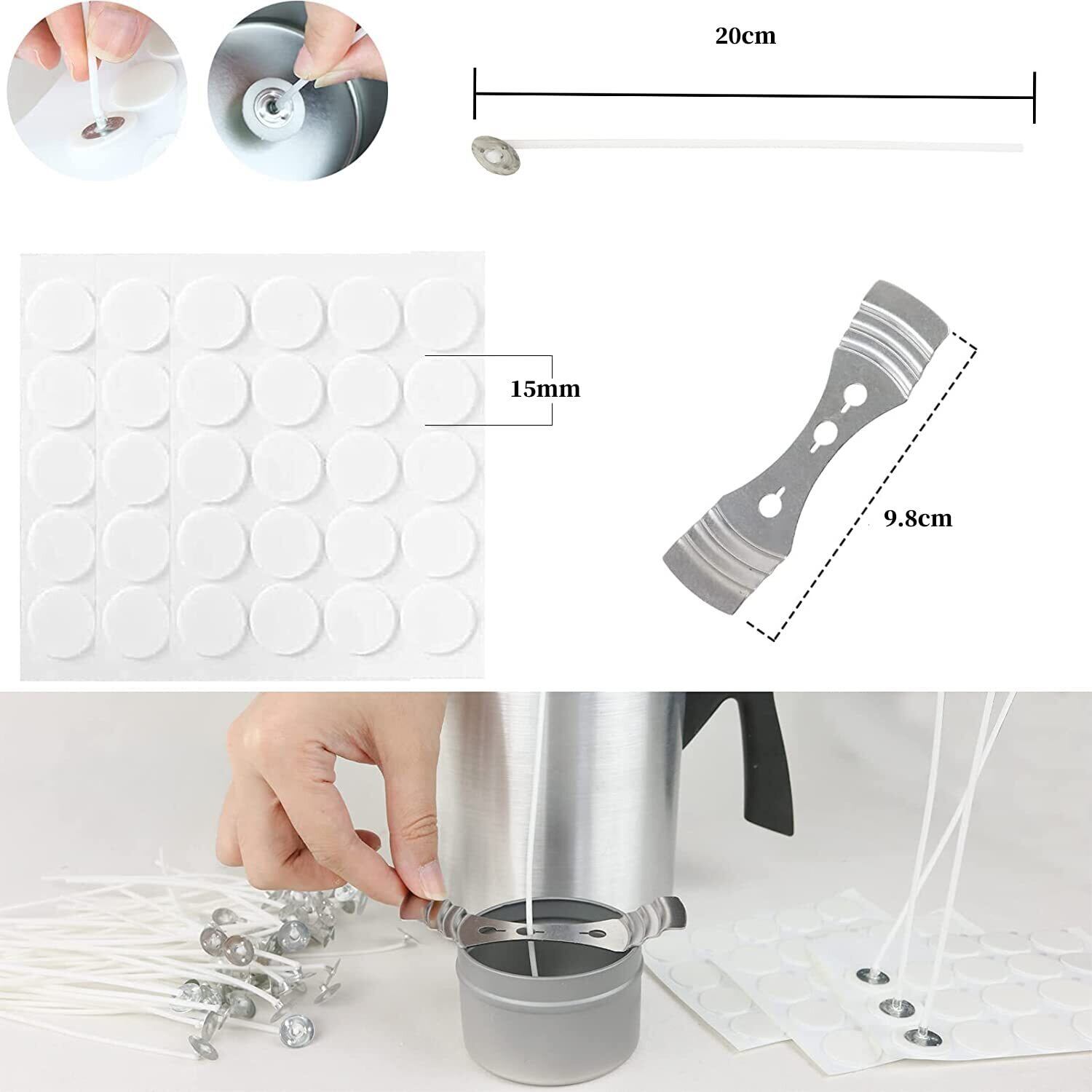 20cm

15mm

9.8cm