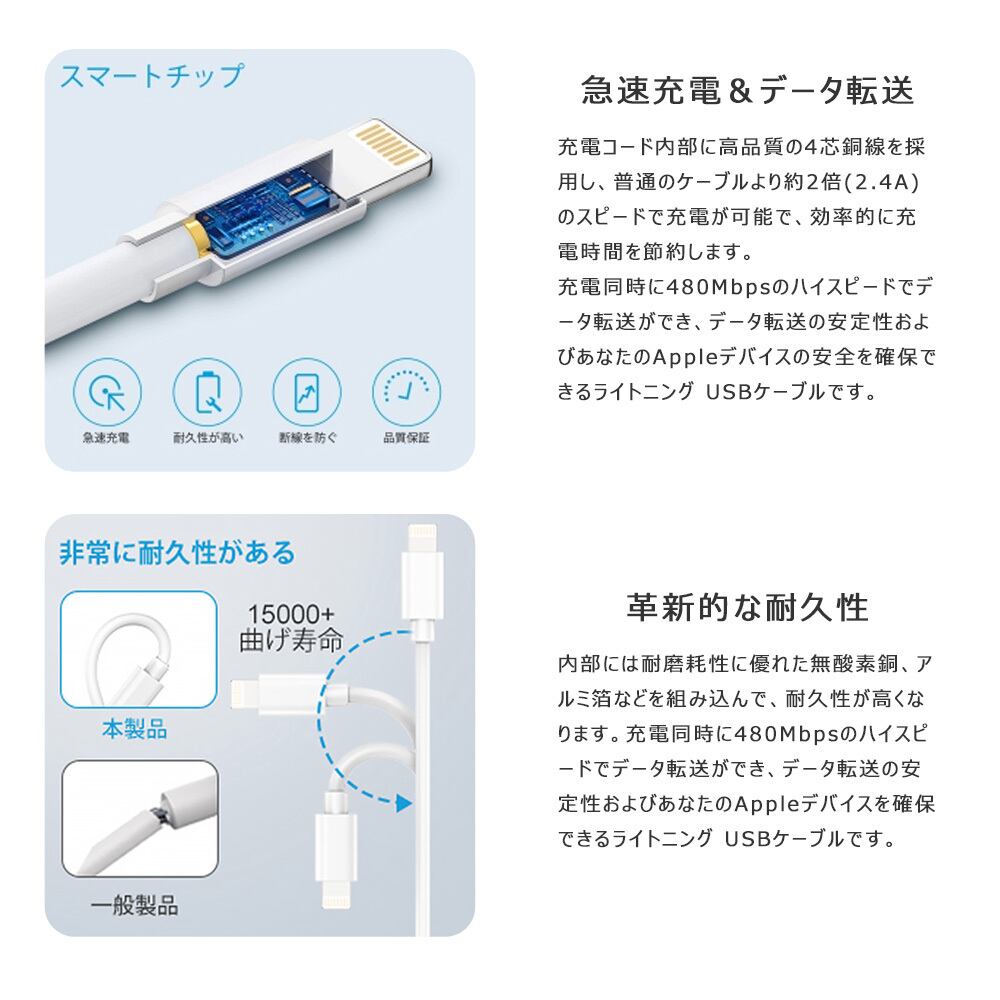 スマートチップ

急速充電　耐久性が高い　断線を防ぐ　品質保証

急速充電＆データ転送

充電コード内部に高品質の4芯銅線を採用し、普通のケーブルより約2倍(2.4A)のスピードで充電が可能で、効率的に充電時間を節約します。
充電同時に480Mbpsのハイスピードでデータ転送ができ、データ転送の安定性およびあなたのAppleデバイスの安全を確保できるライトニング USBケーブルです。

非常に耐久性がある

15000+
曲げ寿命

本製品

一般製品

革新的な耐久性

内部には耐磨耗性に優れた無酸素銅、アルミ箔などを組み込んで、耐久性が高くなります。充電同時に480Mbpsのハイスピードでデータ転送ができ、データ転送の安定性およびあなたのAppleデバイスを確保できるライトニング USBケーブルです。