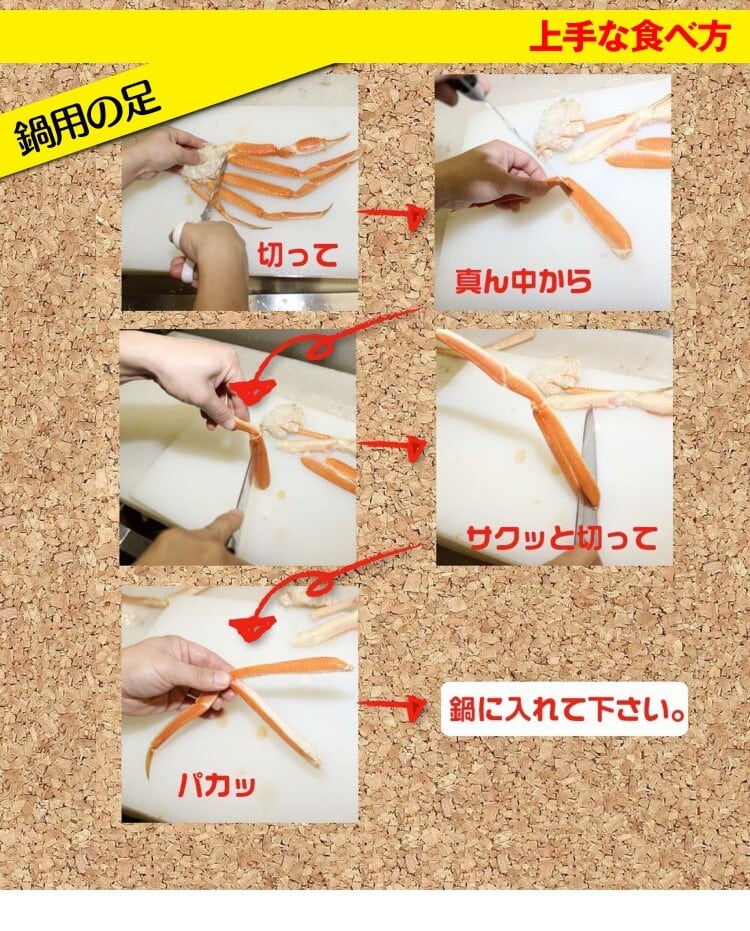 上手な食べ方

鍋用の足

切って

真ん中から

サクッと切って

パカッ

鍋に入れて下さい。