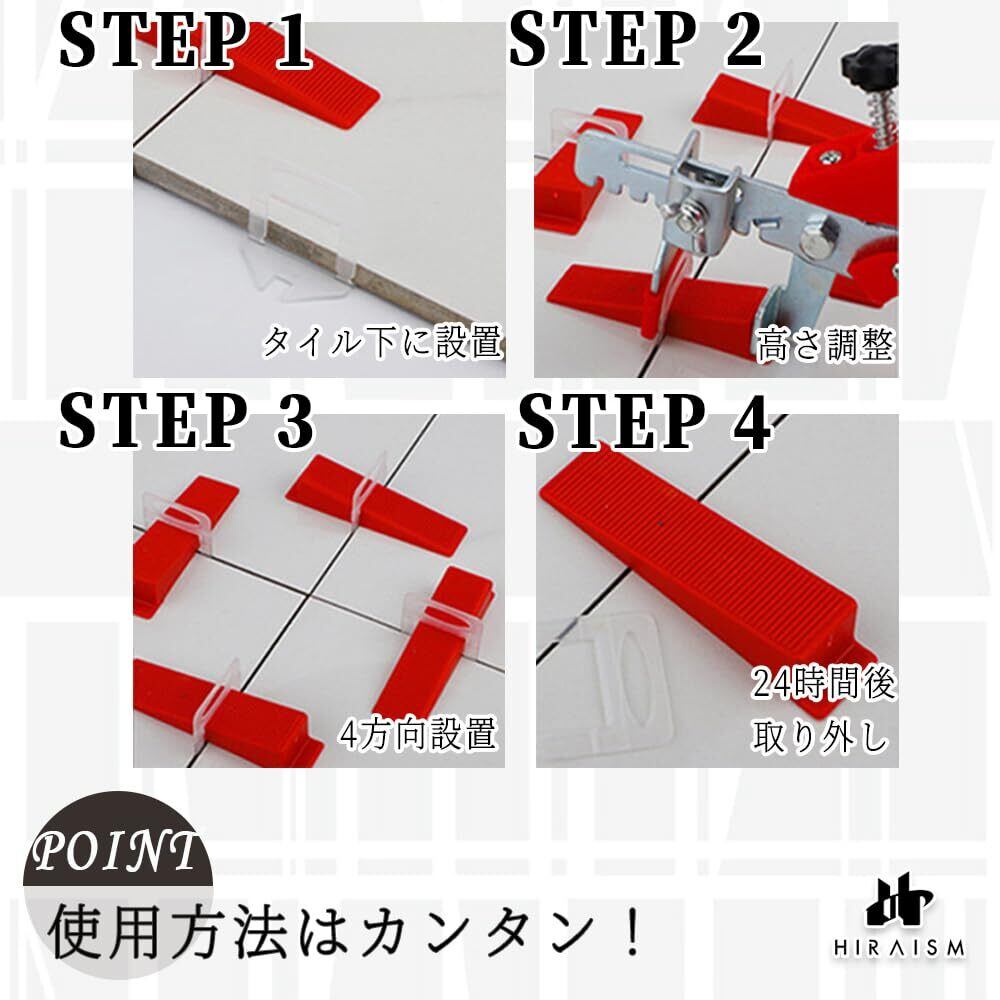 STEP 1

タイル下に設置

STEP 2

高さ調整

STEP 3

4方向設置

STEP 4

24時間後
取り外し

POINT
使用方法はカンタン！

HIRAISM