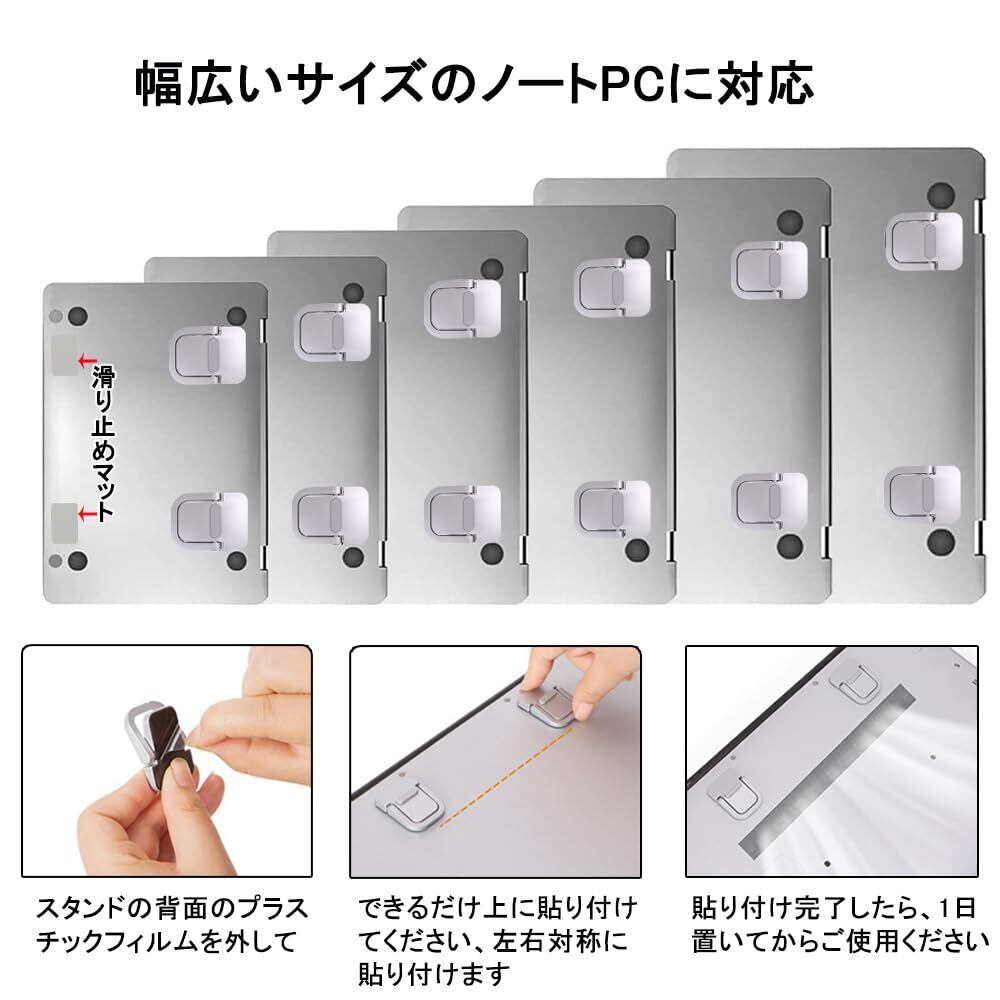 幅広いサイズのノートPCに対応

滑り止めマット

スタンドの背面のプラスチックフィルムを外して

できるだけ上に貼り付けてください、左右対称に貼り付けます

貼り付け完了したら、1日置いてからご使用ください