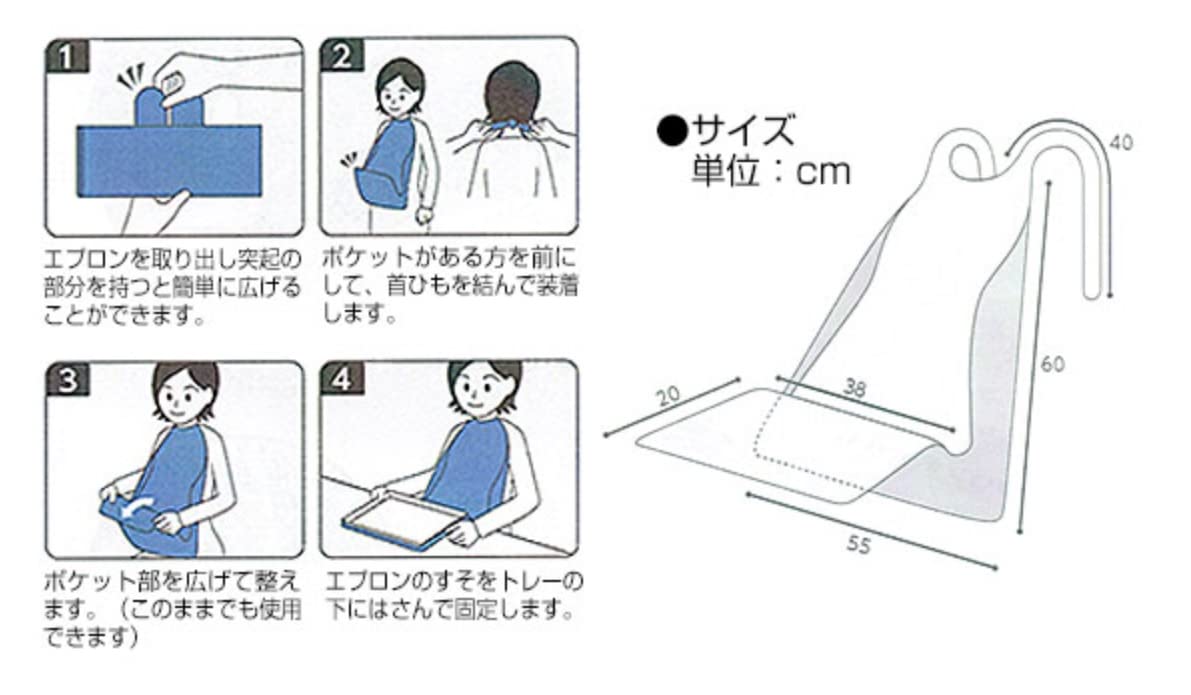 1

エプロンを取り出し突起の部分を持つと簡単に広げることができます。

2

ポケットがある方を前にして、首ひもを結んで装着します。

3

ポケット部を広げて整えます。（このままでも使用できます）

4

エプロンのすそをトレーの下にはさんで固定します。

●サイズ
単位：cm

40

60

38

20

55