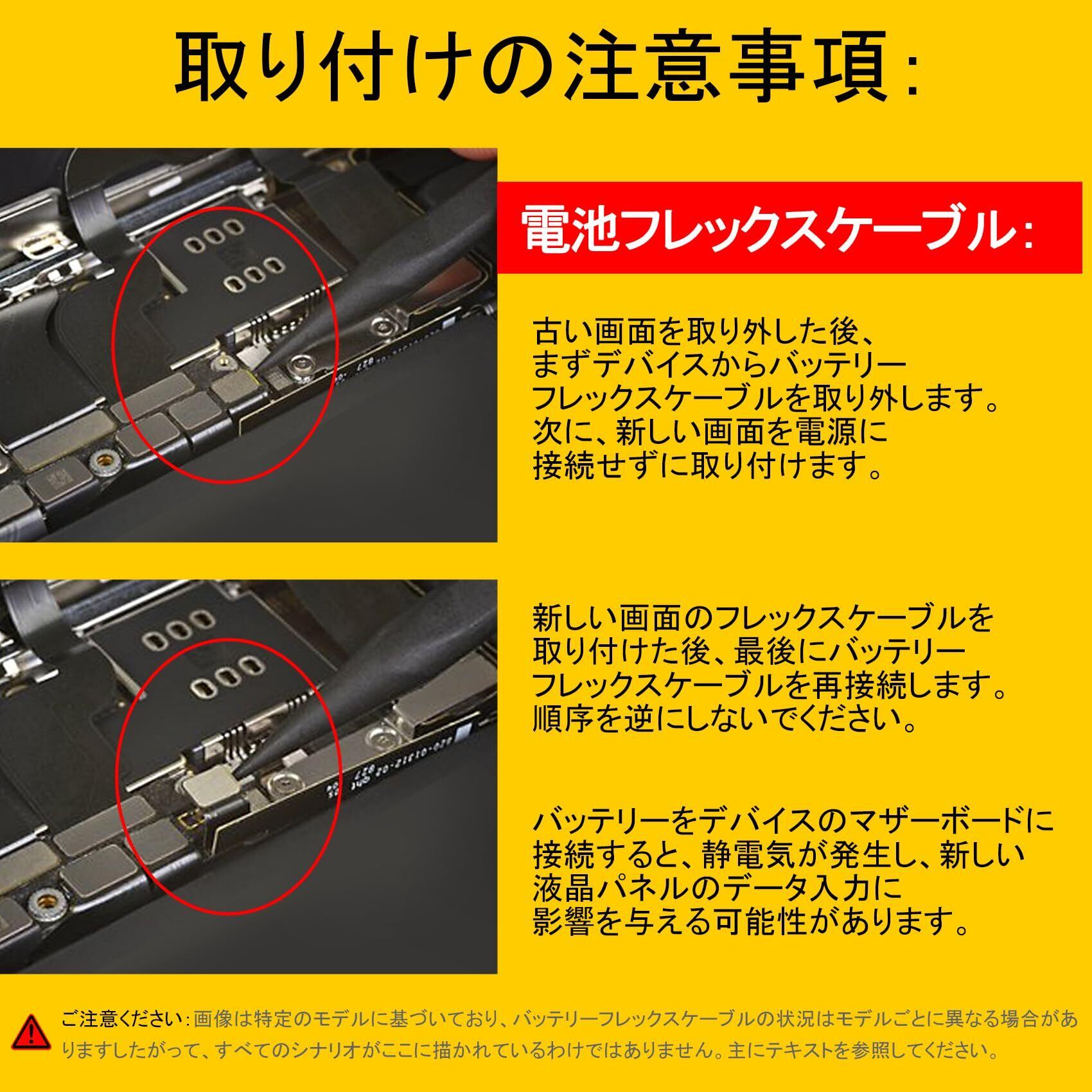 取り付けの注意事項:

電池フレックスケーブル:

古い画面を取り外した後、まずデバイスからバッテリーフレックスケーブルを取り外します。次に、新しい画面を電源に接続せずに取り付けます。

新しい画面のフレックスケーブルを取り付けた後、最後にバッテリーフレックスケーブルを再接続します。順序を逆にしないでください。

バッテリーをデバイスのマザーボードに接続すると、静電気が発生し、新しい液晶パネルのデータ入力に影響を与える可能性があります。

ご注意ください:画像は特定のモデルに基づいており、バッテリーフレックスケーブルの状況はモデルごとに異なる場合がありますしたがって、すべてのシナリオがここに描かれているわけではありません。主にテキストを参照してください。