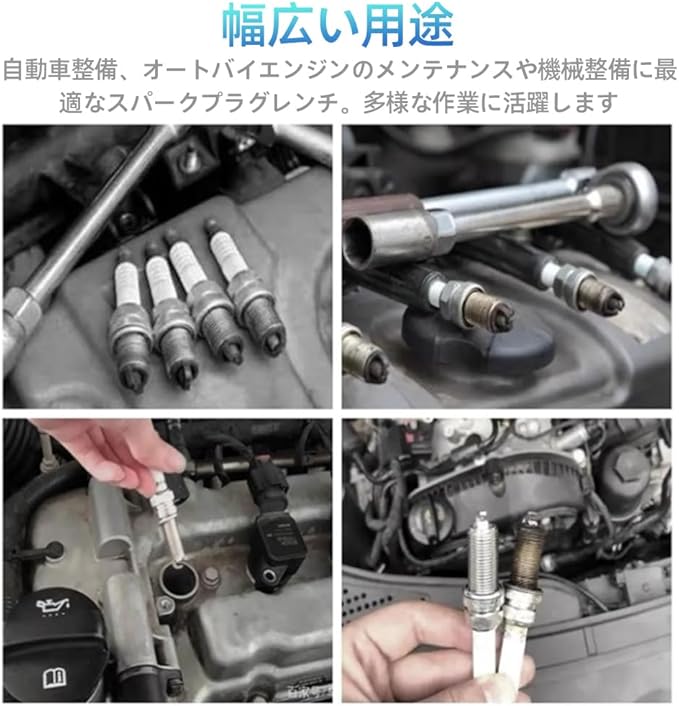 幅広い用途

自動車整備、オートバイエンジンのメンテナンスや機械整備に最適なスパークプラグレンチ。多様な作業に活躍します