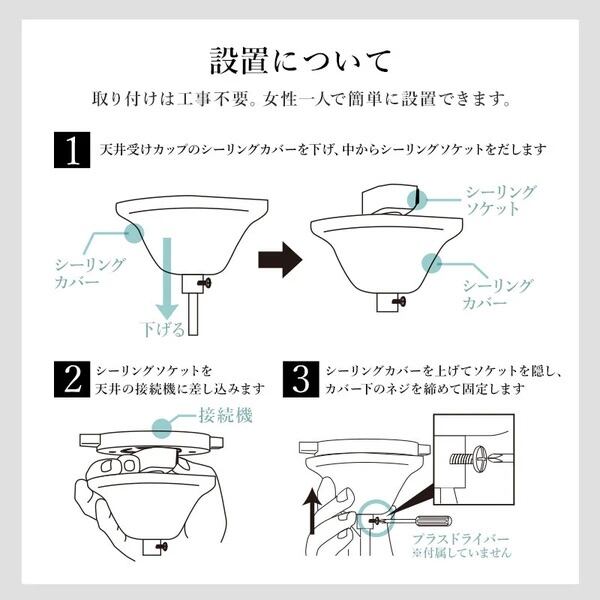 設置について

取り付けは工事不要。女性一人で簡単に設置できます。

1 天井受けカップのシーリングカバーを下げ、中からシーリングソケットをだします

シーリングカバー

下げる

シーリングソケット

シーリングカバー

2 シーリングソケットを天井の接続機に差し込みます

接続機

3 シーリングカバーを上げてソケットを隠し、カバー下のネジを締めて固定します

プラスドライバー
※付属していません