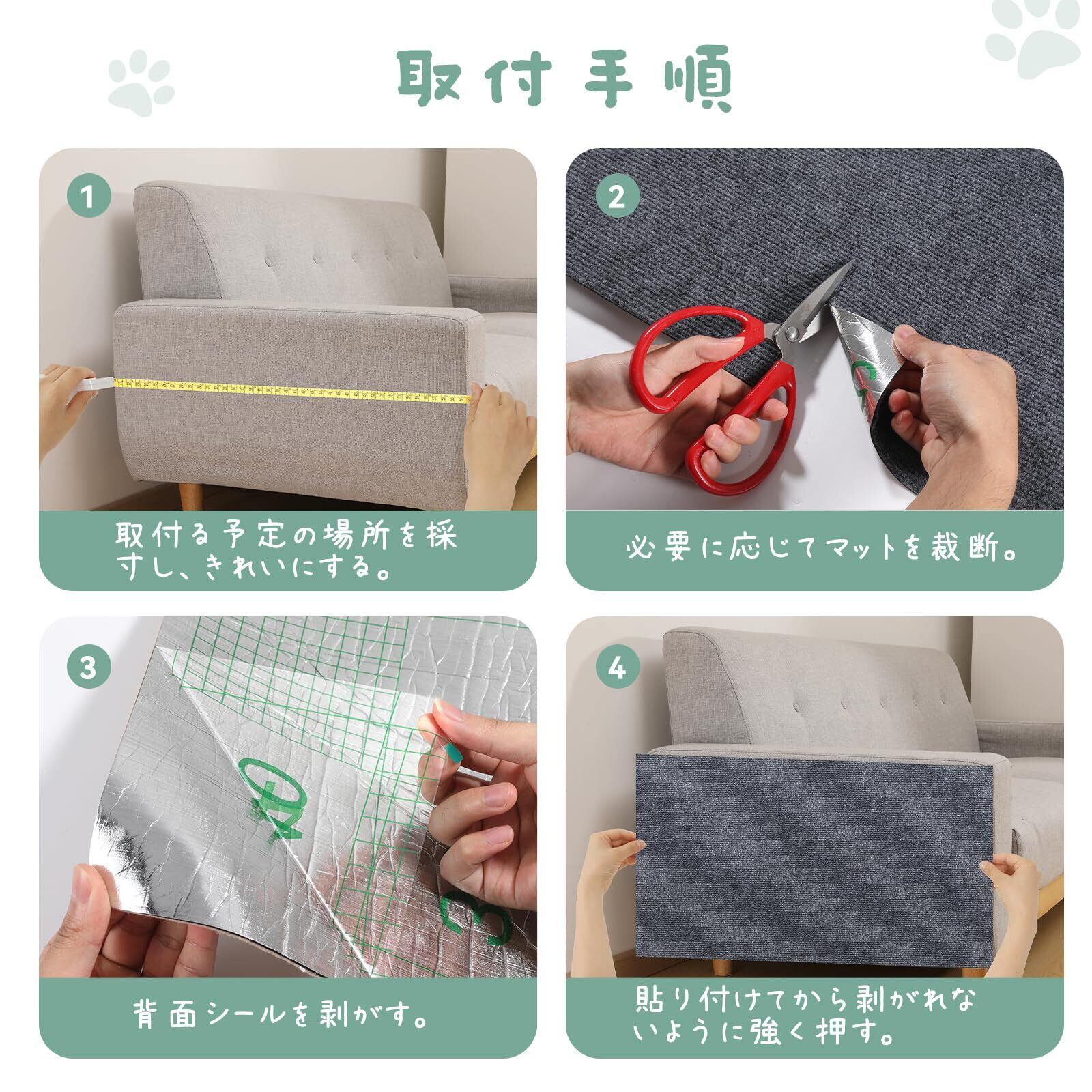 取付手順

1

取付る予定の場所を採寸し、きれいにする。

2

必要に応じてマットを裁断。

3

背面シールを剥がす。

4

貼り付けてから剥がれないように強く押す。