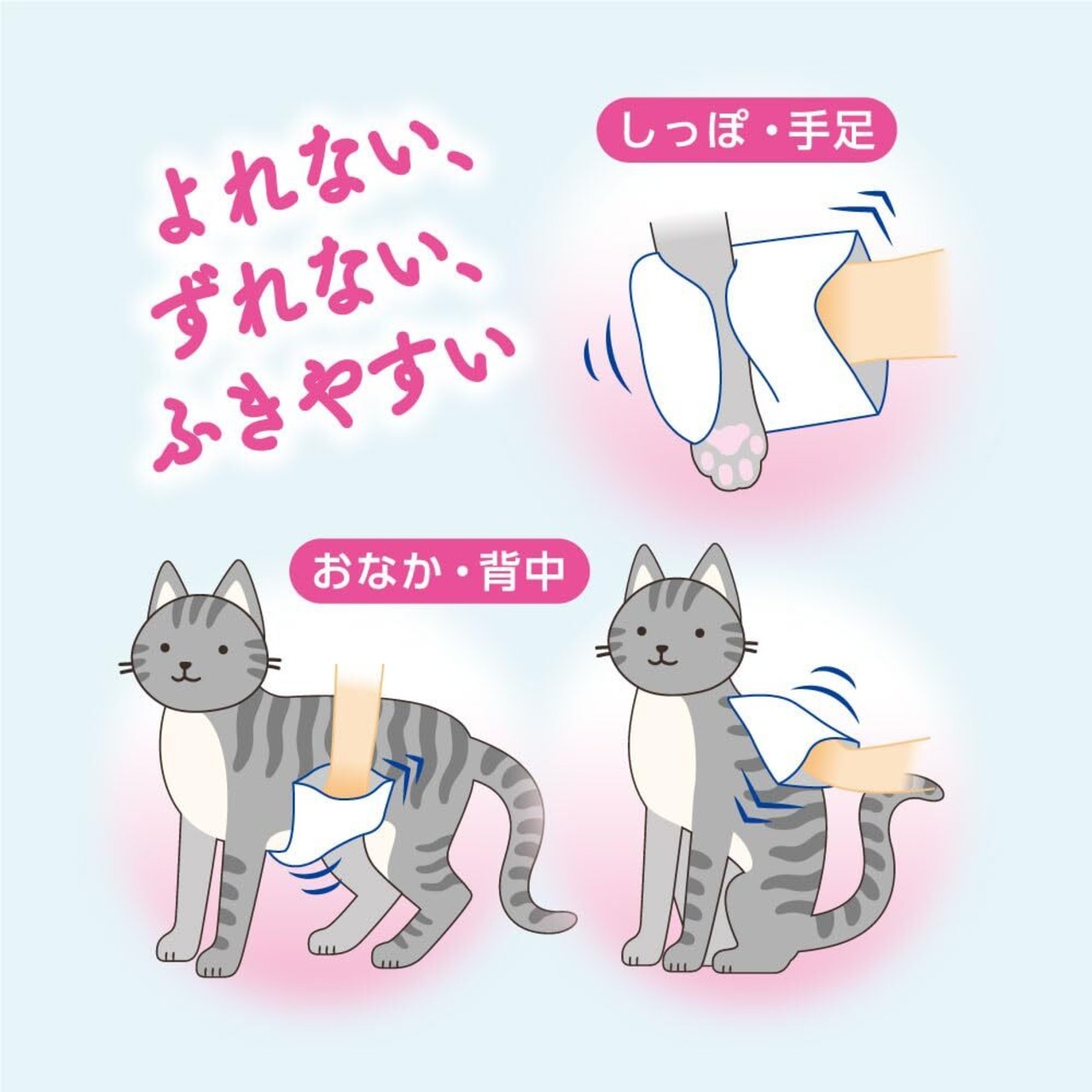 よれない、
ずれない、
ふきやすい

しっぽ・手足

おなか・背中