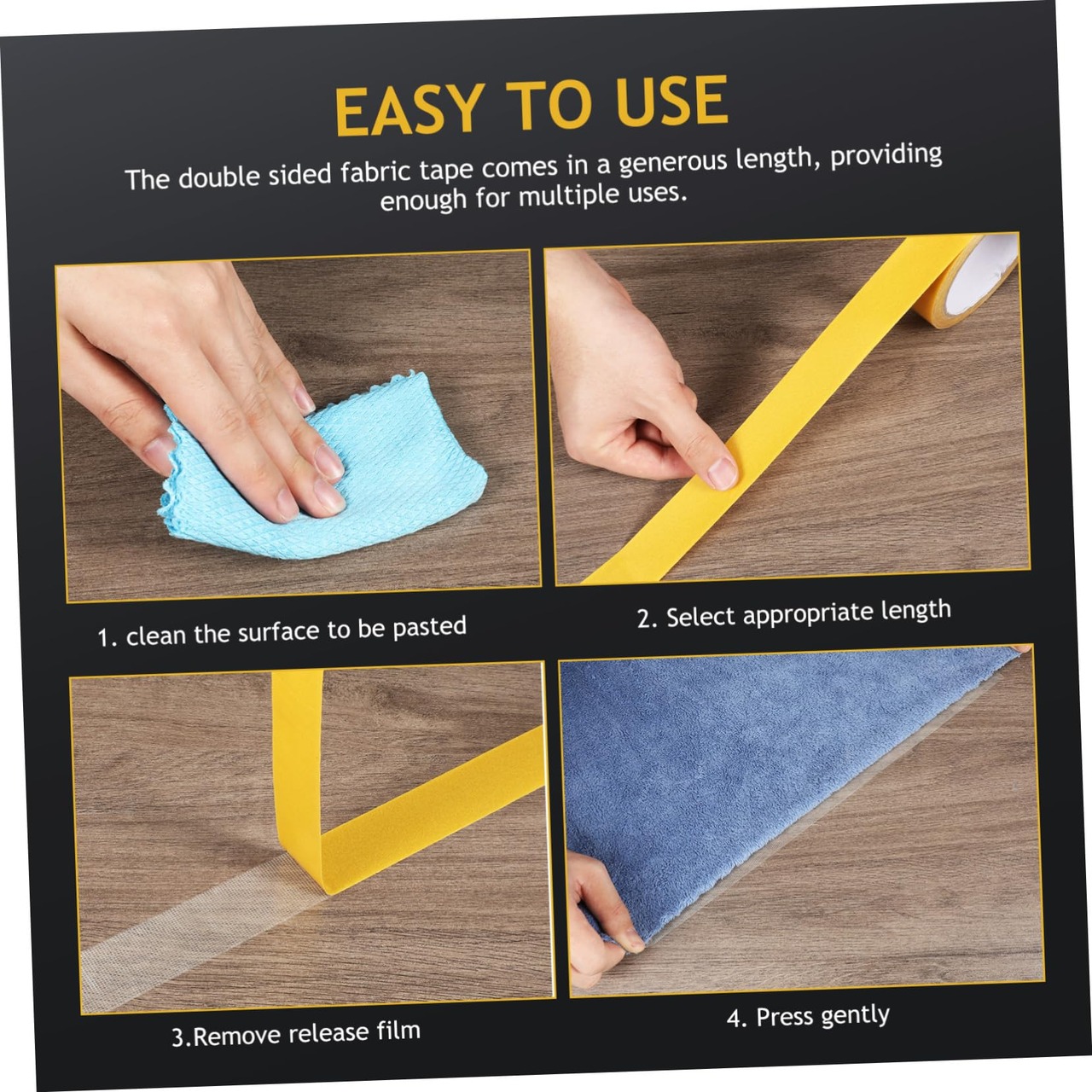 EASY TO USE

The double sided fabric tape comes in a generous length, providing enough for multiple uses.

1. clean the surface to be pasted

2. Select appropriate length

3.Remove release film

4. Press gently