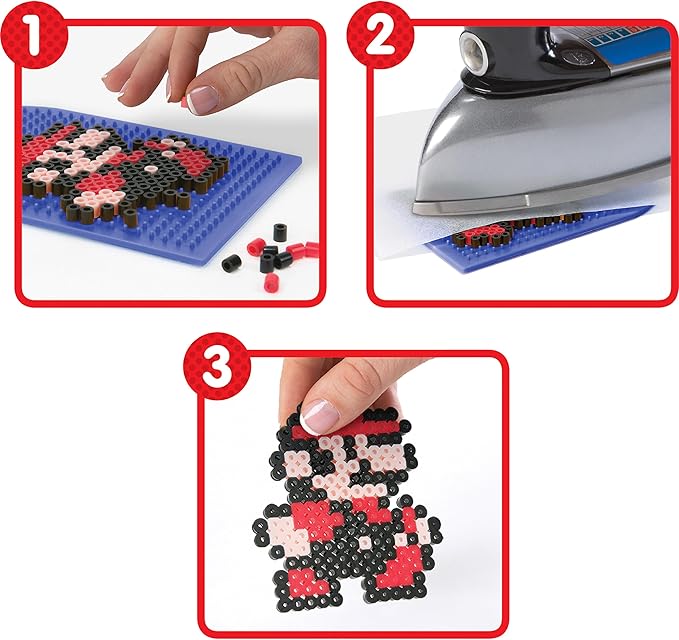 1

2

3