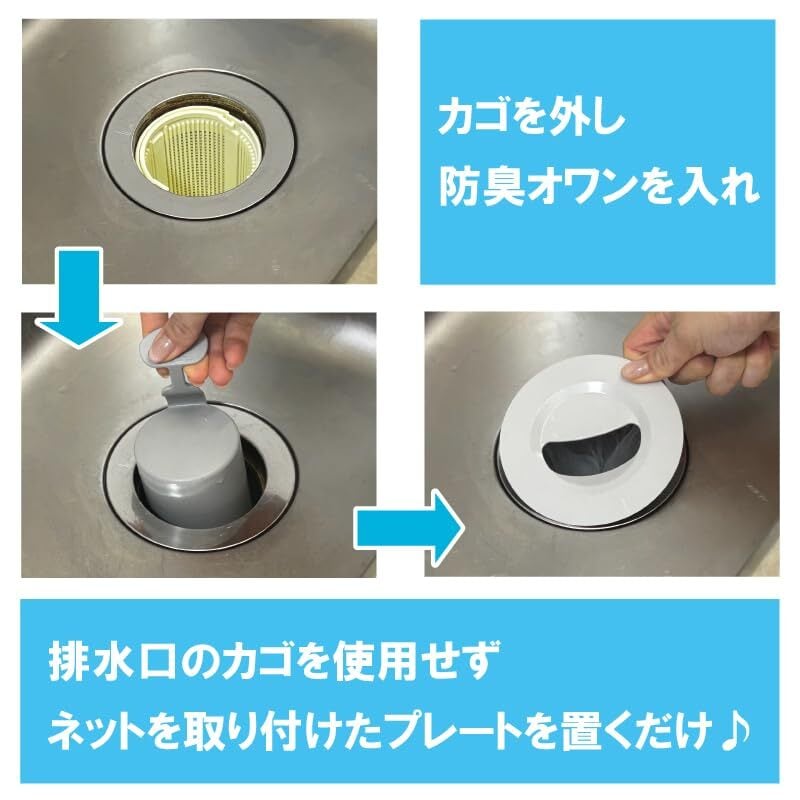 カゴを外し
防臭オワンを入れ

排水口のカゴを使用せず
ネットを取り付けたプレートを置くだけ♪