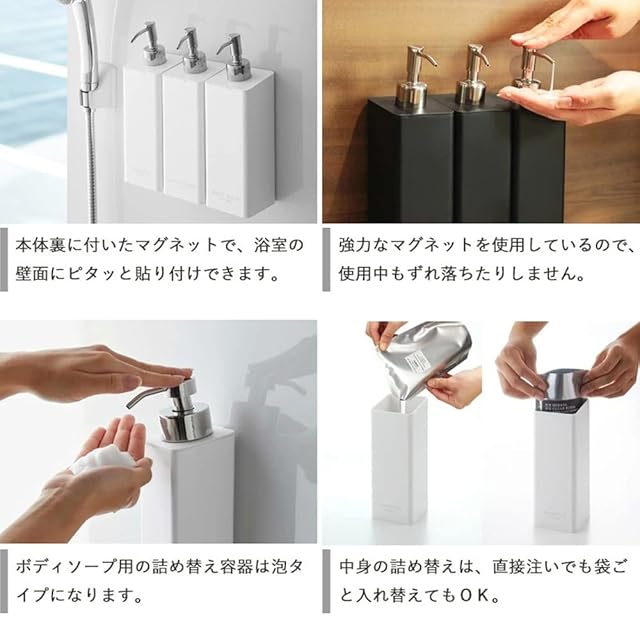 本体裏に付いたマグネットで、浴室の壁面にピタッと貼り付けできます。

強力なマグネットを使用しているので、使用中もずれ落ちたりしません。

ボディソープ用の詰め替え容器は泡タイプになります。

中身の詰め替えは、直接注いでも袋ごと入れ替えてもＯＫ。