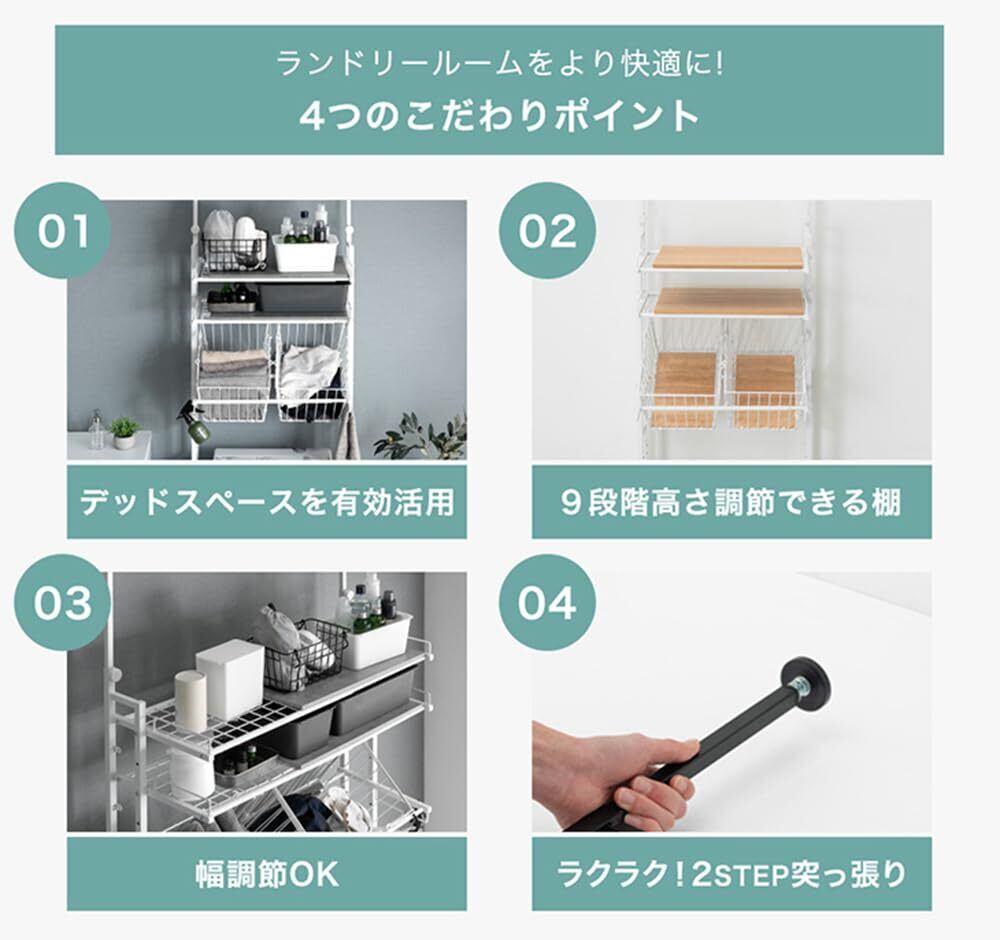 ランドリールームをより快適に!
4つのこだわりポイント

01
デッドスペースを有効活用

02
9段階高さ調節できる棚

03
幅調節OK

04
ラクラク!2STEP突っ張り