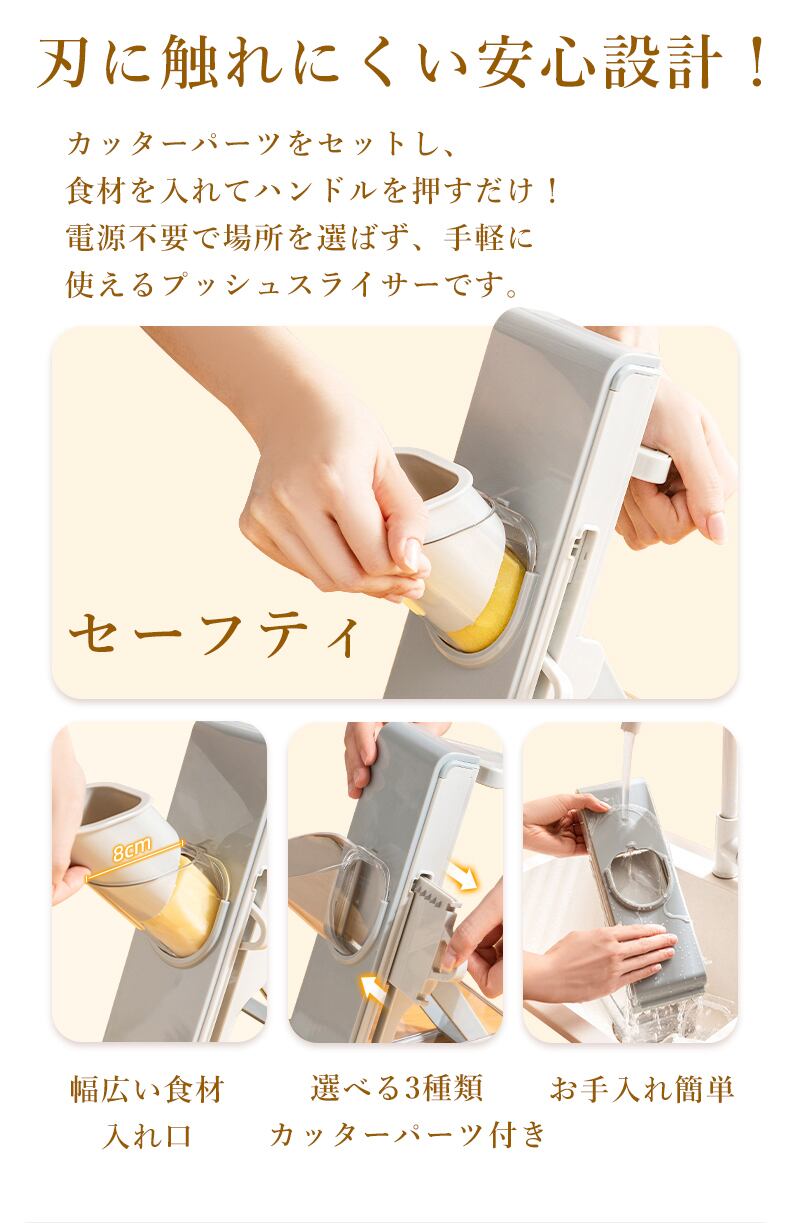 刃に触れにくい安心設計！

カッターパーツをセットし、食材を入れてハンドルを押すだけ！電源不要で場所を選ばず、手軽に使えるプッシュスライサーです。

セーフティ

8cm

幅広い食材入れ口

選べる3種類カッターパーツ付き

お手入れ簡単