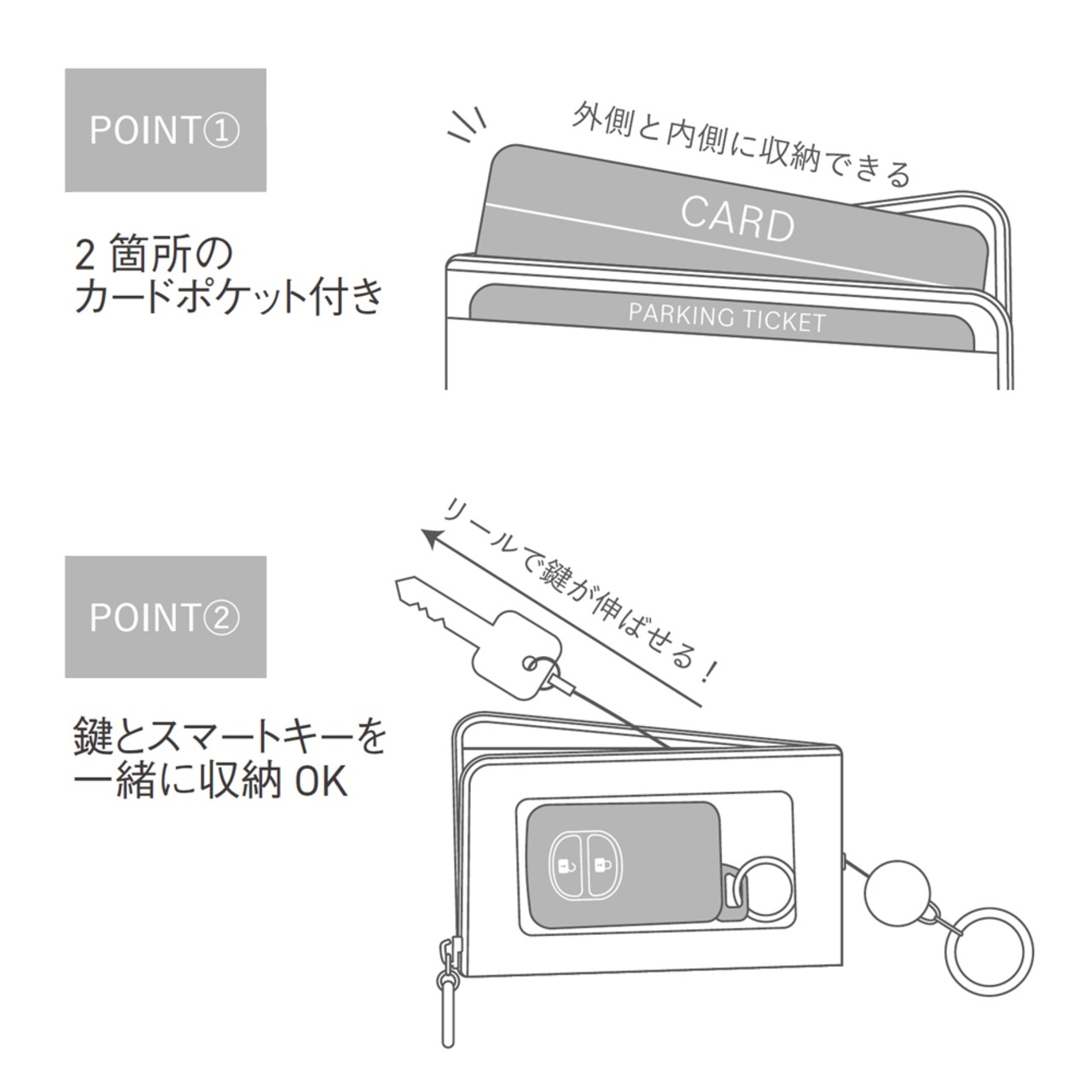 POINT①

2 箇所の
カードポケット付き

外側と内側に収納できる

CARD

PARKING TICKET

POINT②

鍵とスマートキーを
一緒に収納 OK

リールで鍵が伸ばせる！