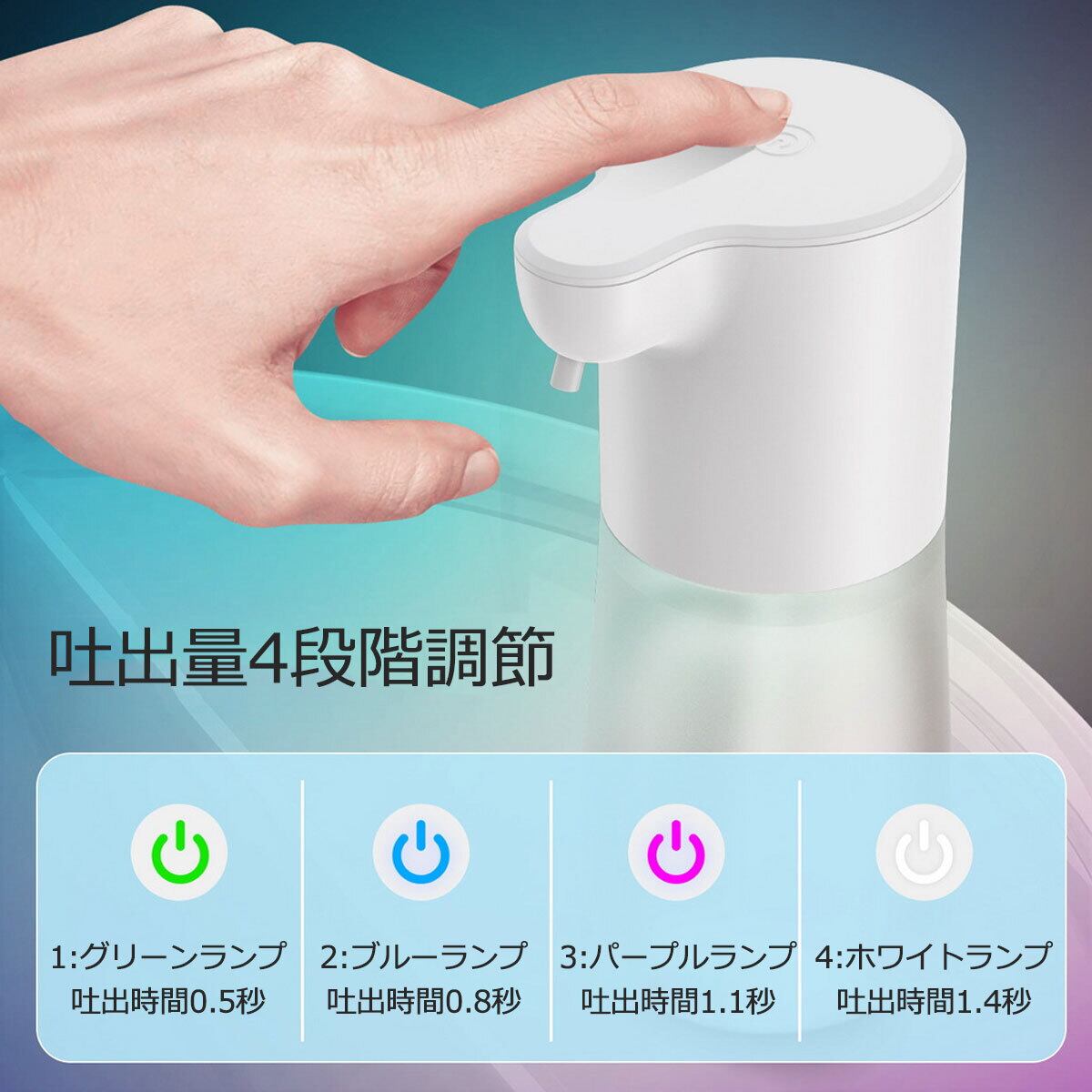 吐出量4段階調節

1:グリーンランプ
吐出時間0.5秒

2:ブルーランプ
吐出時間0.8秒

3:パープルランプ
吐出時間1.1秒

4:ホワイトランプ
吐出時間1.4秒