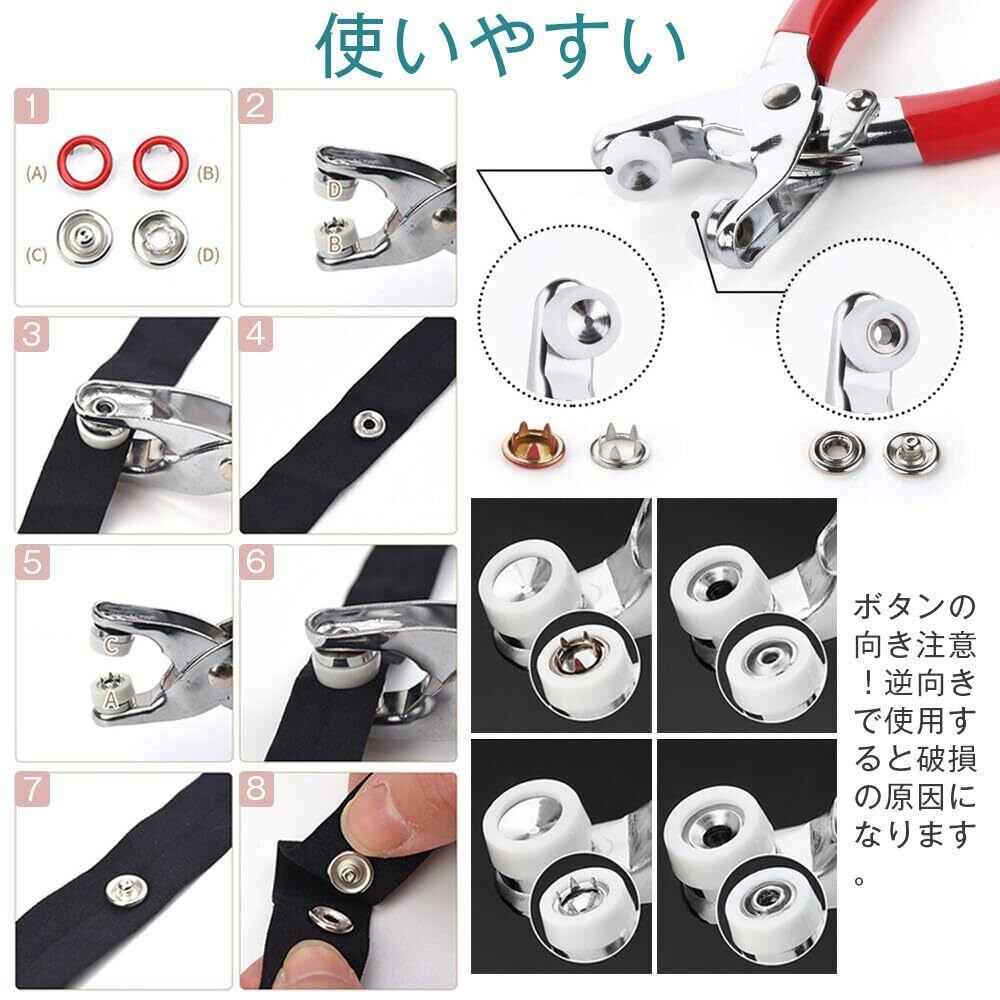 使いやすい

1
(A)
(B)
(C)
(D)

2
D
B

3

4

5
C
A

6

7

8

ボタンの向き注意！逆向きで使用すると破損の原因になります。