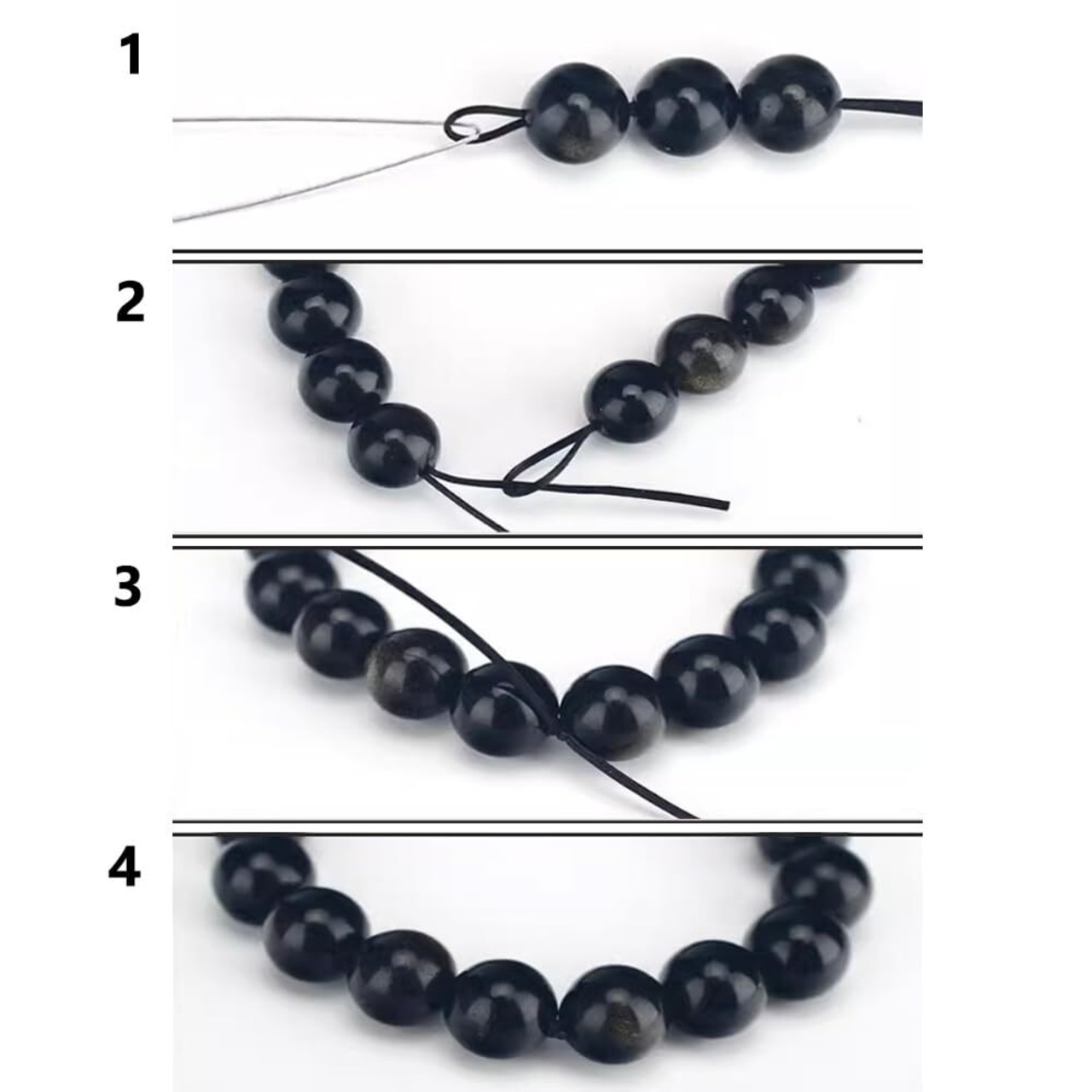 1

2

3

4