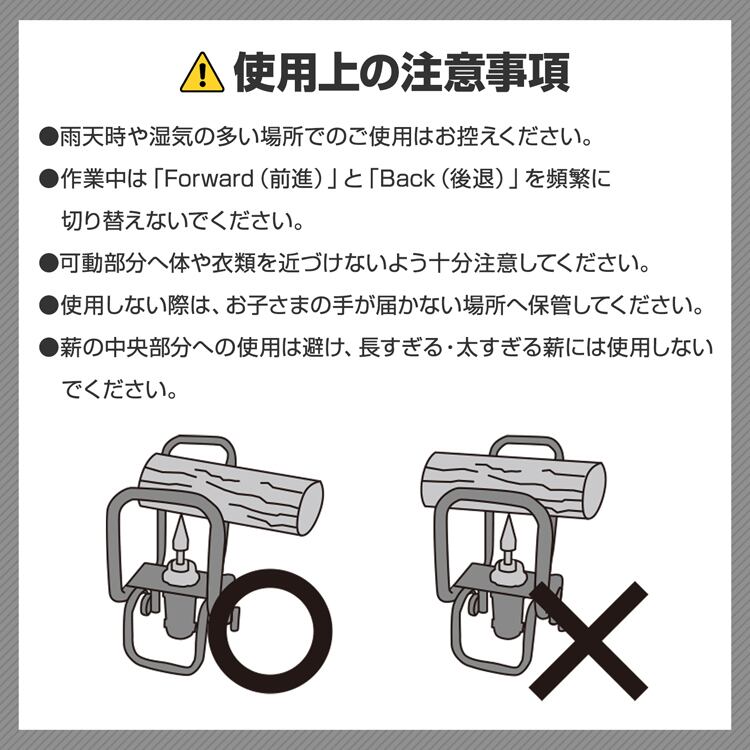 使用上の注意事項

●雨天時や湿気の多い場所でのご使用はお控えください。

●作業中は「Forward（前進）」と「Back（後退）」を頻繁に切り替えないでください。

●可動部分へ体や衣類を近づけないよう十分注意してください。

●使用しない際は、お子さまの手が届かない場所へ保管してください。

●薪の中央部分への使用は避け、長すぎる・太すぎる薪には使用しないでください。