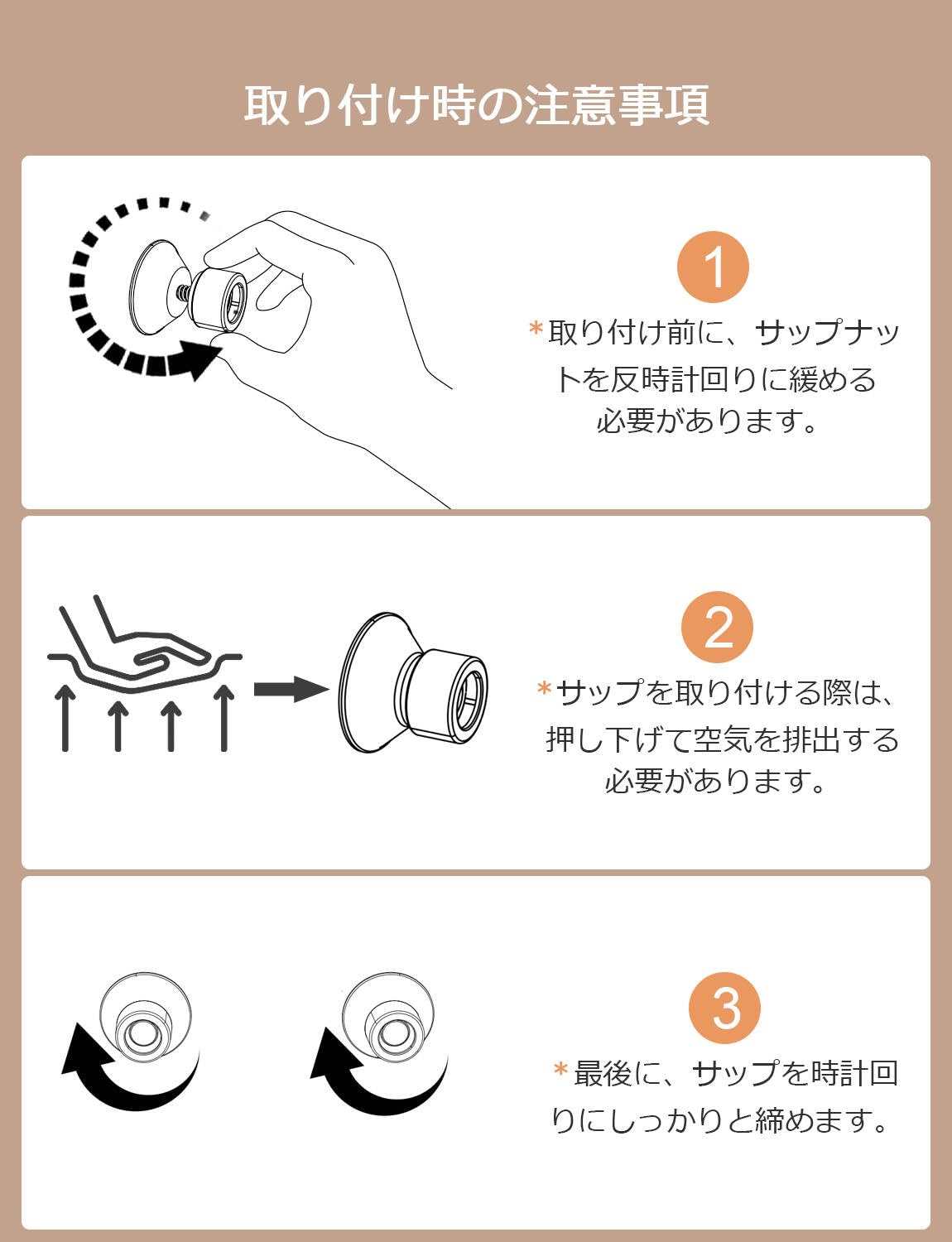 取り付け時の注意事項

1

*取り付け前に、サップナットを反時計回りに緩める必要があります。

2

*サップを取り付ける際は、押し下げて空気を排出する必要があります。

3

*最後に、サップを時計回りにしっかりと締めます。