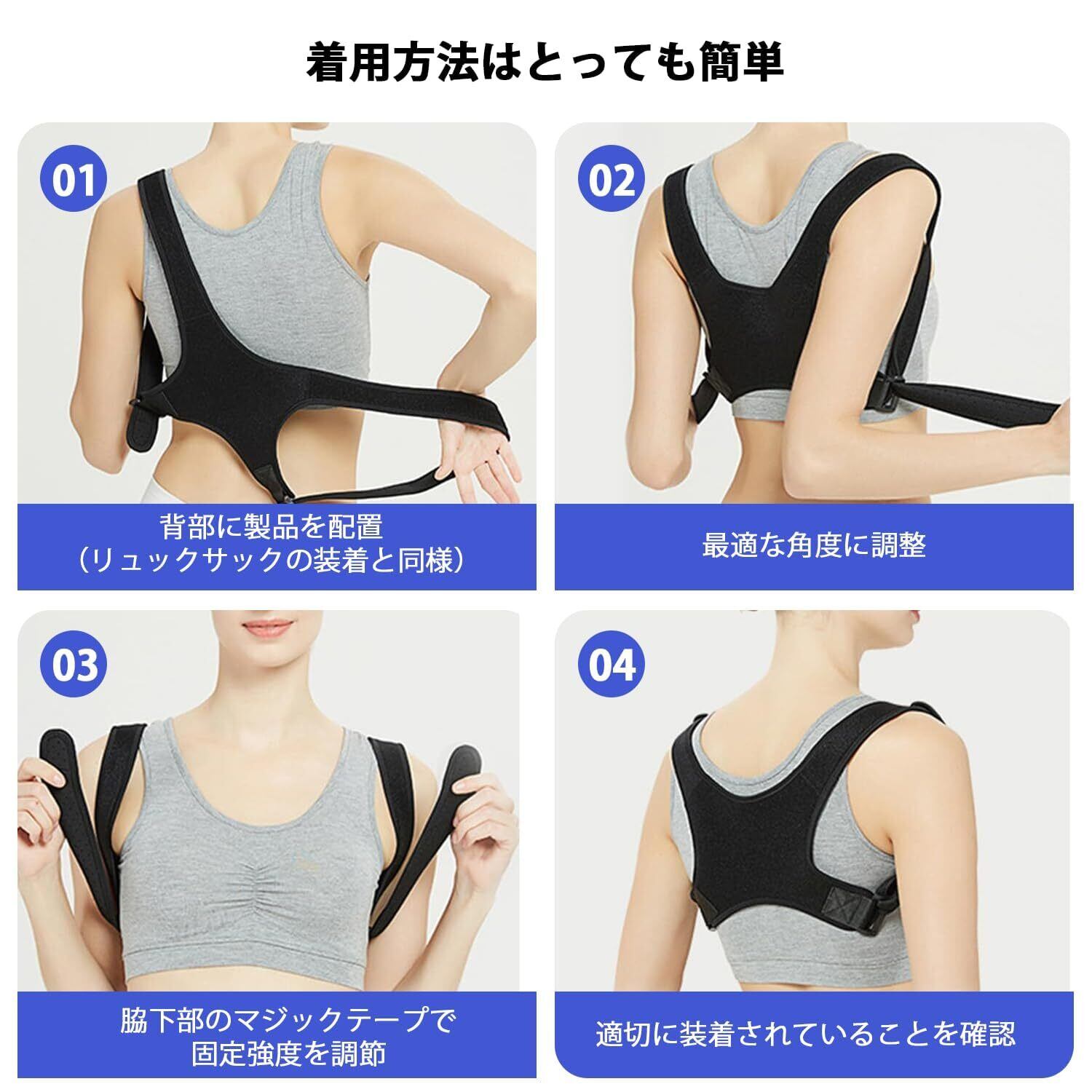 着用方法はとっても簡単

01

背部に製品を配置
（リュックサックの装着と同様）

02

最適な角度に調整

03

脇下部のマジックテープで
固定強度を調節

04

適切に装着されていることを確認