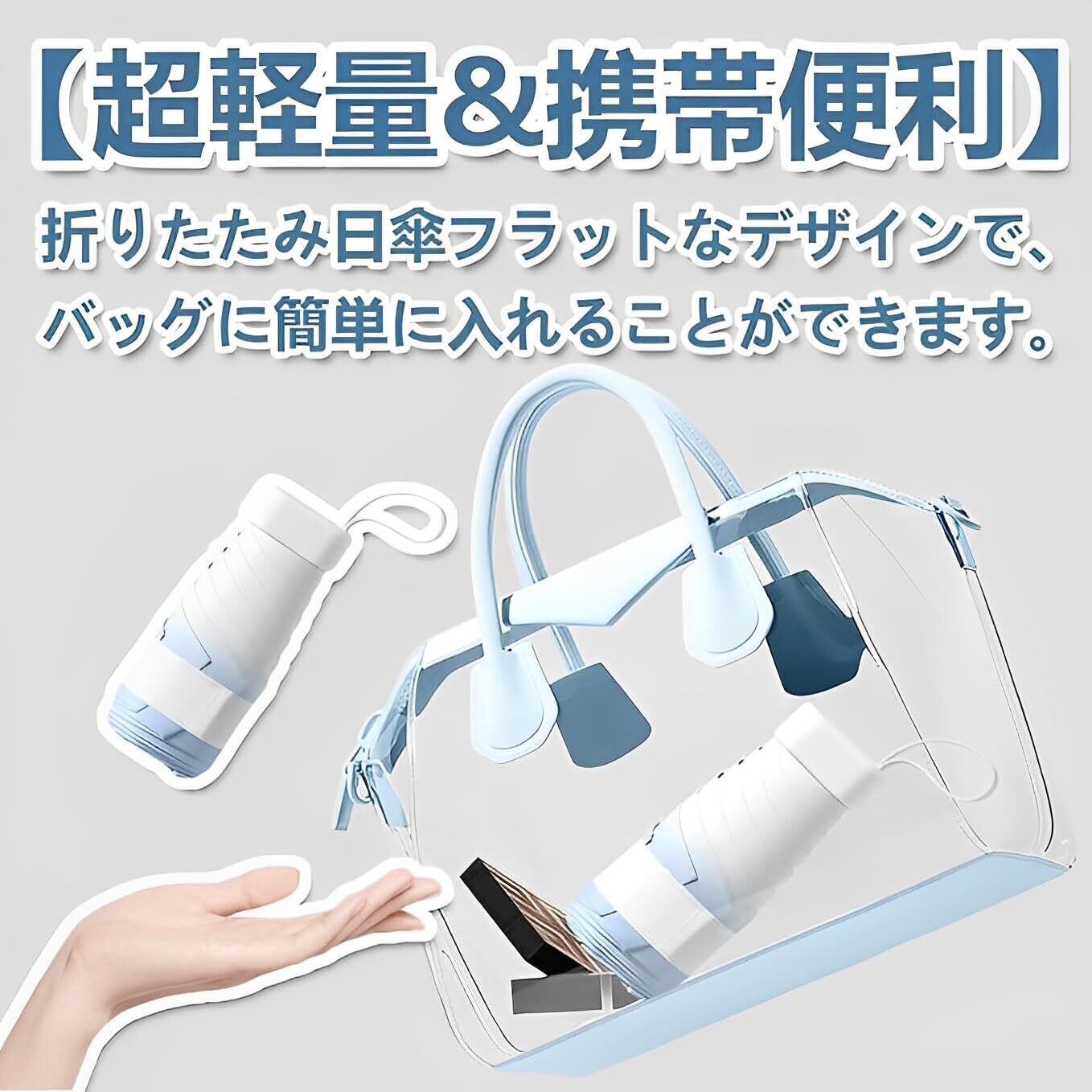 【超軽量&携帯便利】

折りたたみ日傘フラットなデザインで、バッグに簡単に入れることができます。