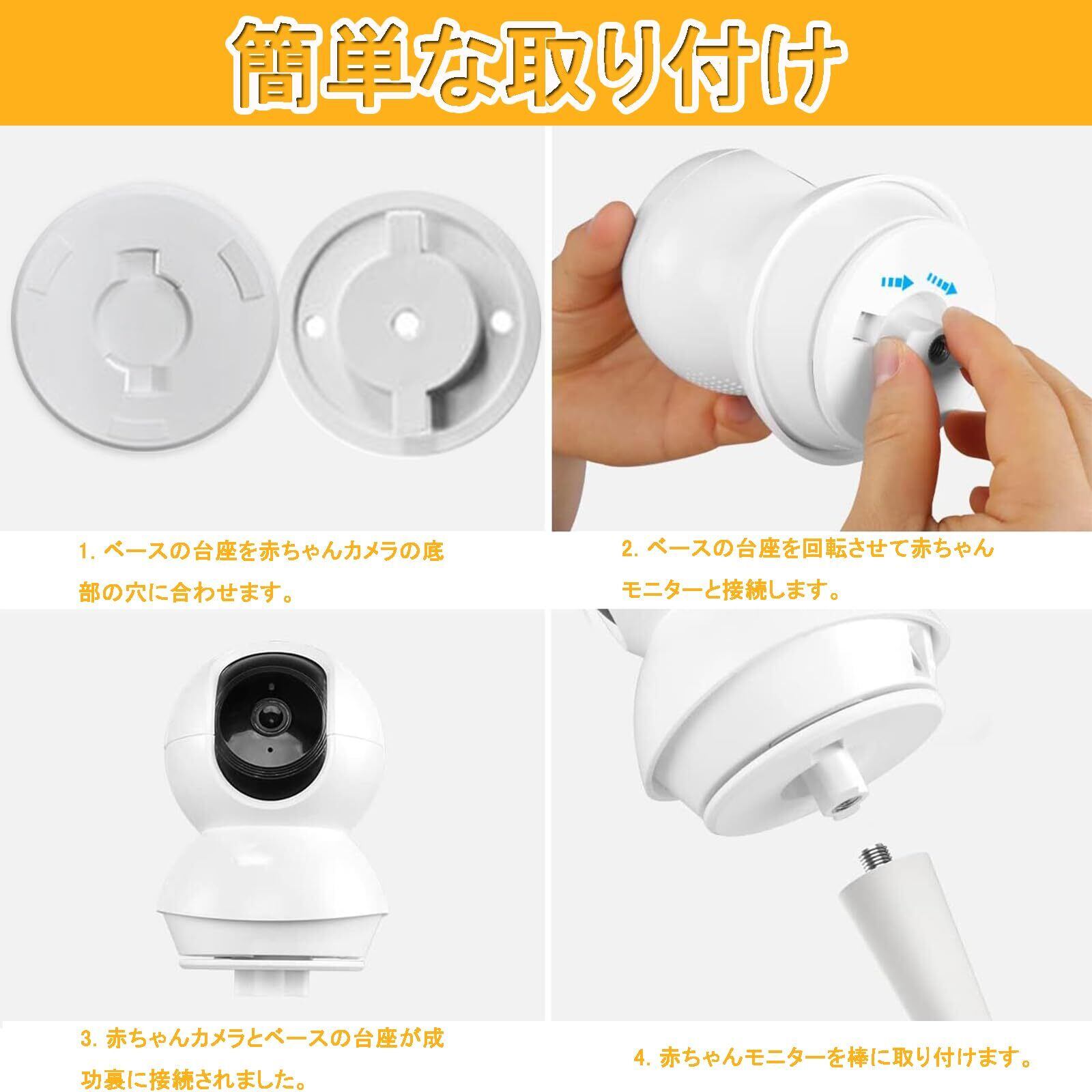 簡単な取り付け

1. ベースの台座を赤ちゃんカメラの底部の穴に合わせます。

2. ベースの台座を回転させて赤ちゃんモニターと接続します。

3. 赤ちゃんカメラとベースの台座が成功裏に接続されました。

4. 赤ちゃんモニターを棒に取り付けます。