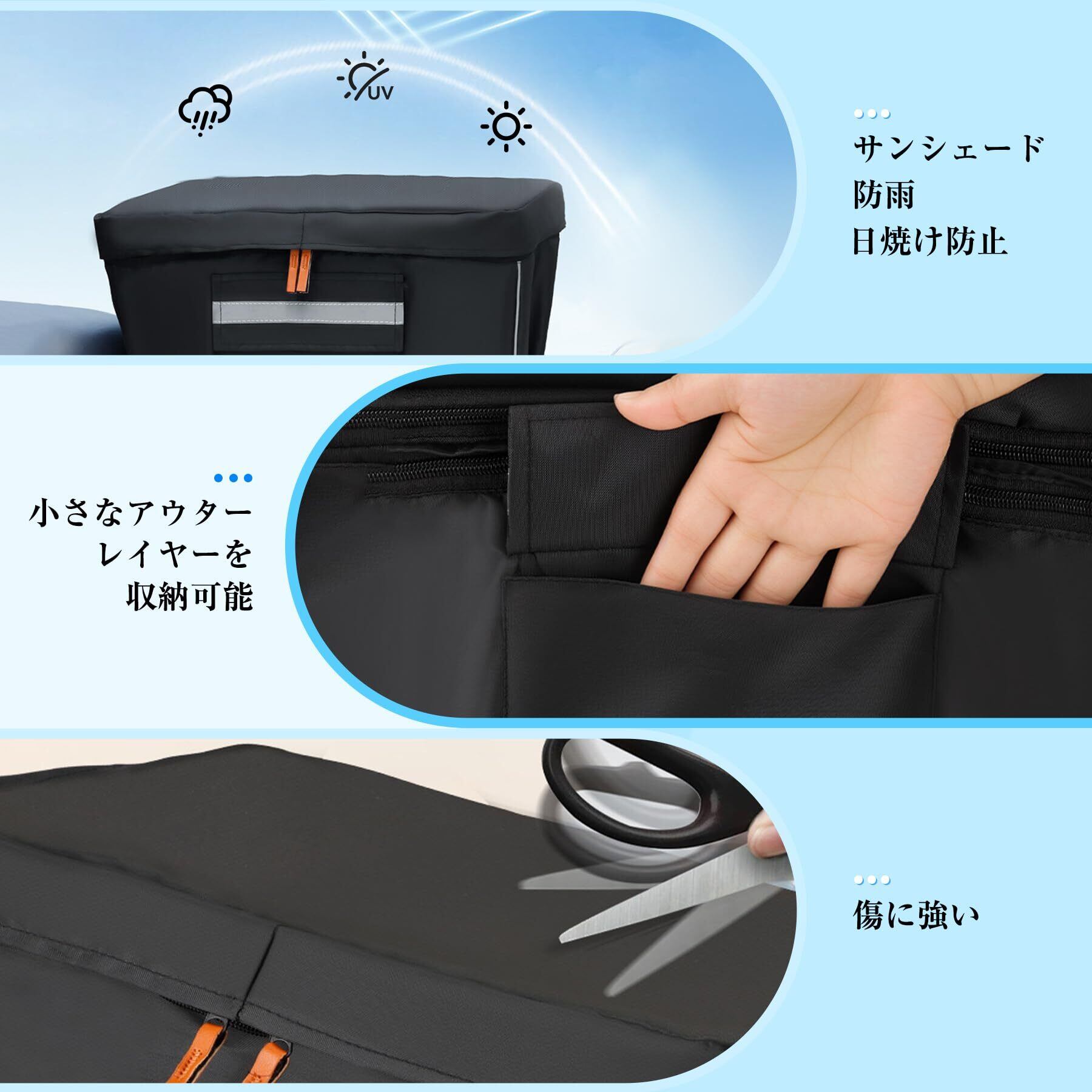 UV

サンシェード
防雨
日焼け防止

小さなアウターレイヤーを収納可能

傷に強い