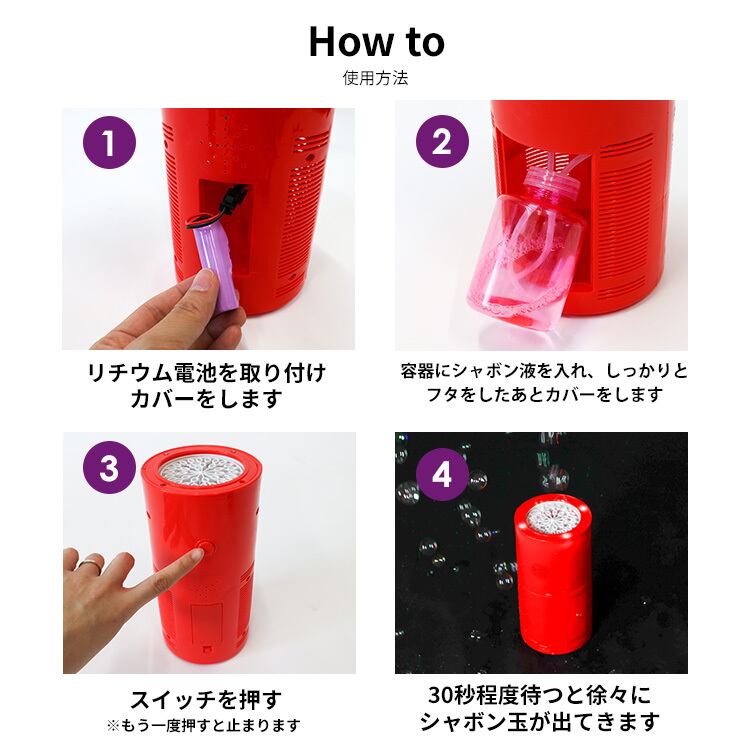 How to
使用方法

1
リチウム電池を取り付け
カバーをします

2
容器にシャボン液を入れ、しっかりと
フタをしたあとカバーをします

3
スイッチを押す
※もう一度押すと止まります

4
30秒程度待つと徐々に
シャボン玉が出てきます