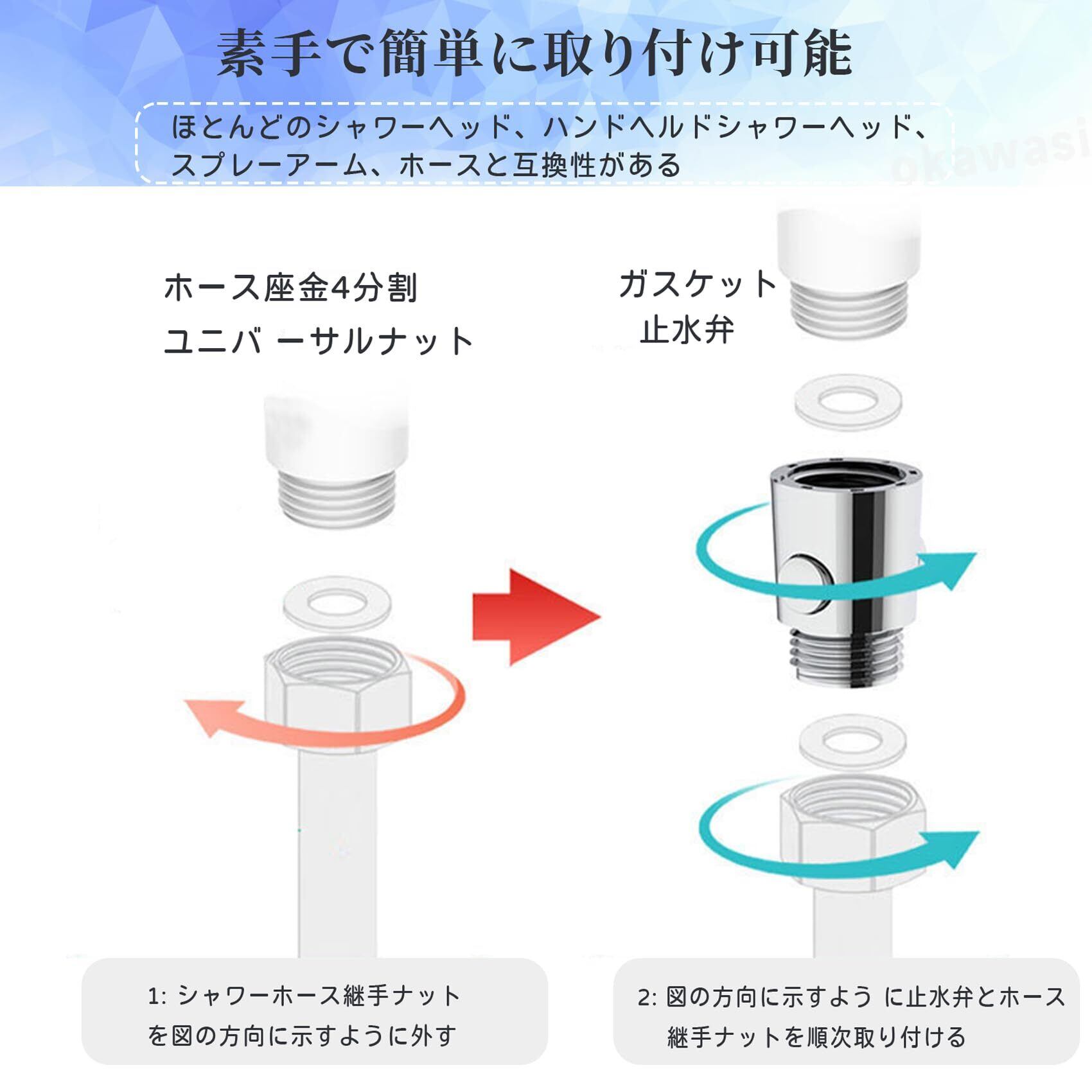 素手で簡単に取り付け可能

ほとんどのシャワーヘッド、ハンドヘルドシャワーヘッド、スプレーアーム、ホースと互換性がある

okawasi

ホース座金4分割
ユニバ ーサルナット

ガスケット
止水弁

1: シャワーホース継手ナットを図の方向に示すように外す

2: 図の方向に示すよう に止水弁とホース継手ナットを順次取り付ける