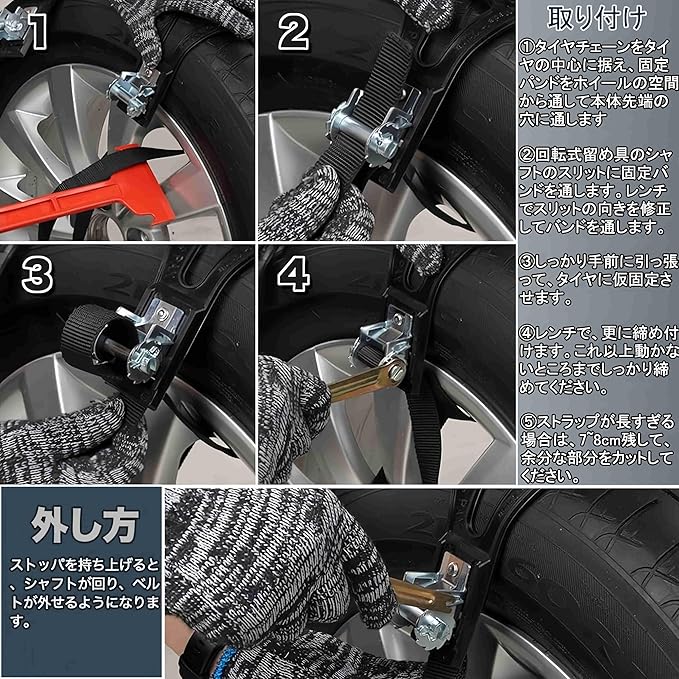 1

2

3

4

取り付け

①タイヤチェーンをタイヤの中心に据え、固定バンドをホイールの空間から通して本体先端の穴に通します

②回転式留め具のシャフトのスリットに固定バンドを通します。レンチでスリットの向きを修正してバンドを通します。

③しっかり手前に引っ張って、タイヤに仮固定させます。

④レンチで、更に締め付けます。これ以上動かないところまでしっかり締めてください。

⑤ストラップが長すぎる場合は、7~8cm残して、余分な部分をカットしてください。

外し方

ストッパを持ち上げると、シャフトが回り、ベルトが外せるようになります。