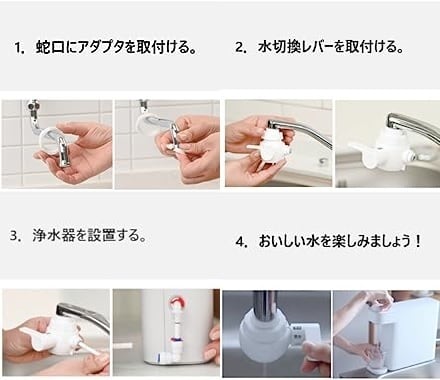 1. 蛇口にアダプタを取付ける。

2. 水切換レバーを取付ける。

3. 浄水器を設置する。

4. おいしい水を楽しみましょう！