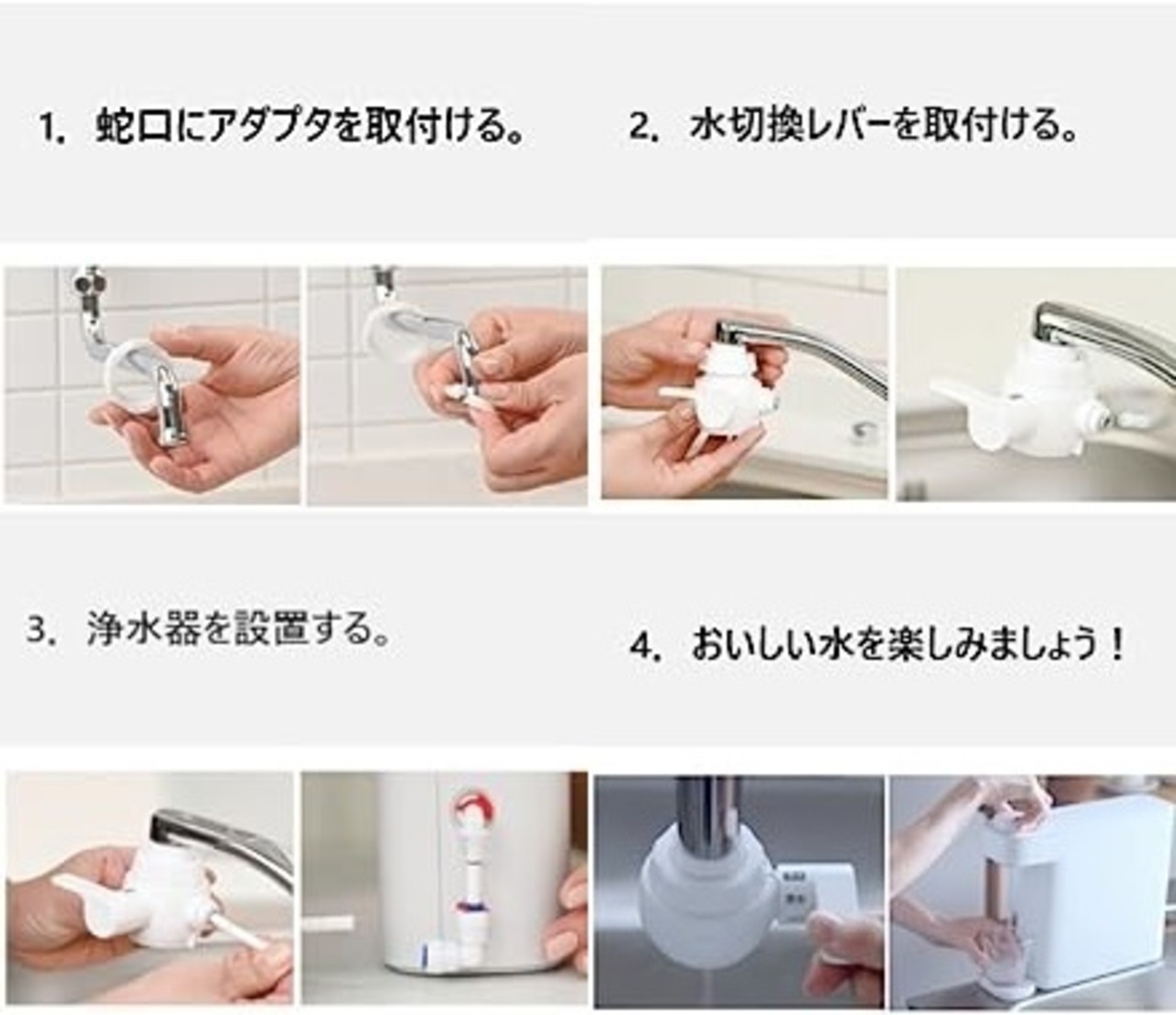 1. 蛇口にアダプタを取付ける。

2. 水切換レバーを取付ける。

3. 浄水器を設置する。

4. おいしい水を楽しみましょう！