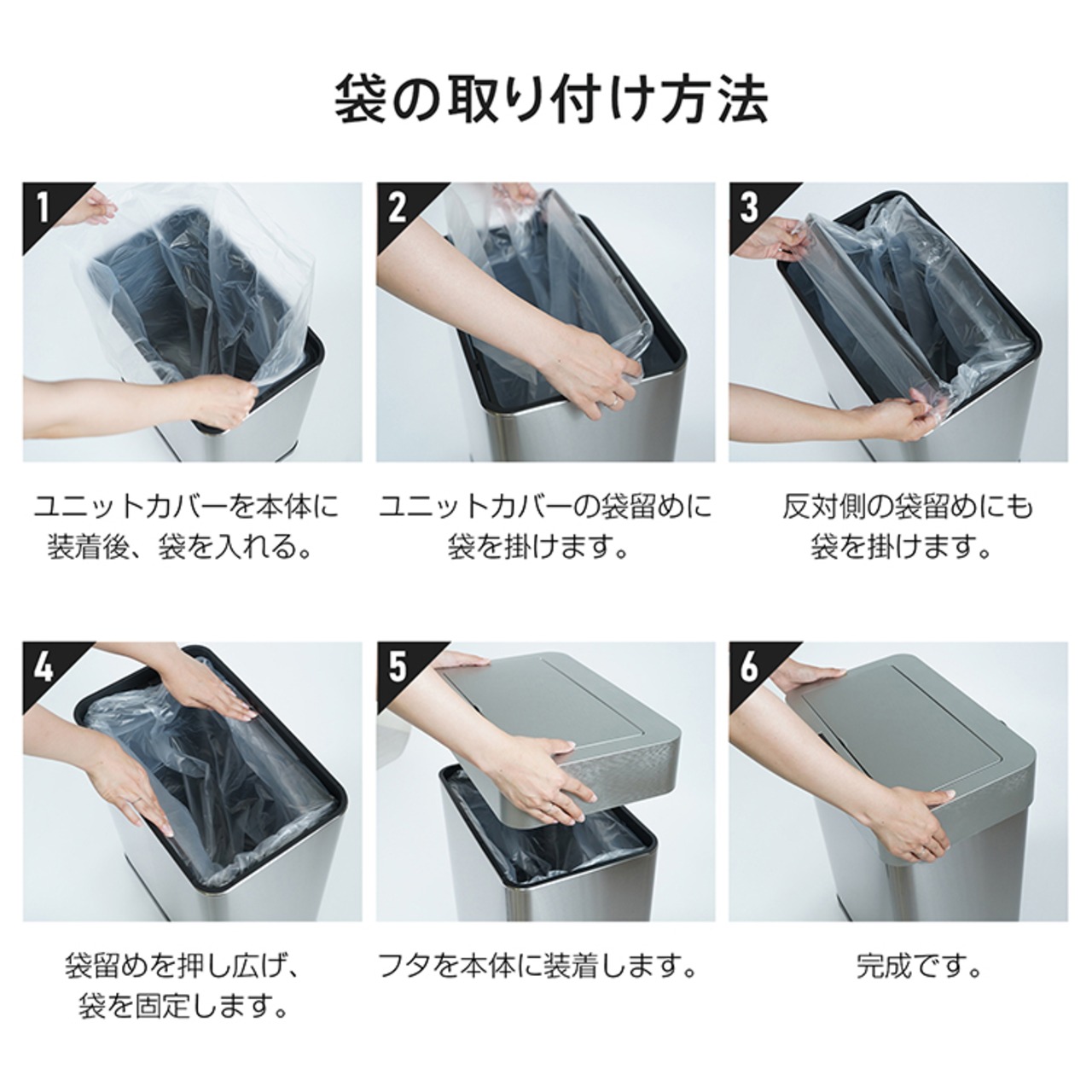 袋の取り付け方法

1

ユニットカバーを本体に装着後、袋を入れる。

2

ユニットカバーの袋留めに袋を掛けます。

3

反対側の袋留めにも袋を掛けます。

4

袋留めを押し広げ、袋を固定します。

5

フタを本体に装着します。

6

完成です。