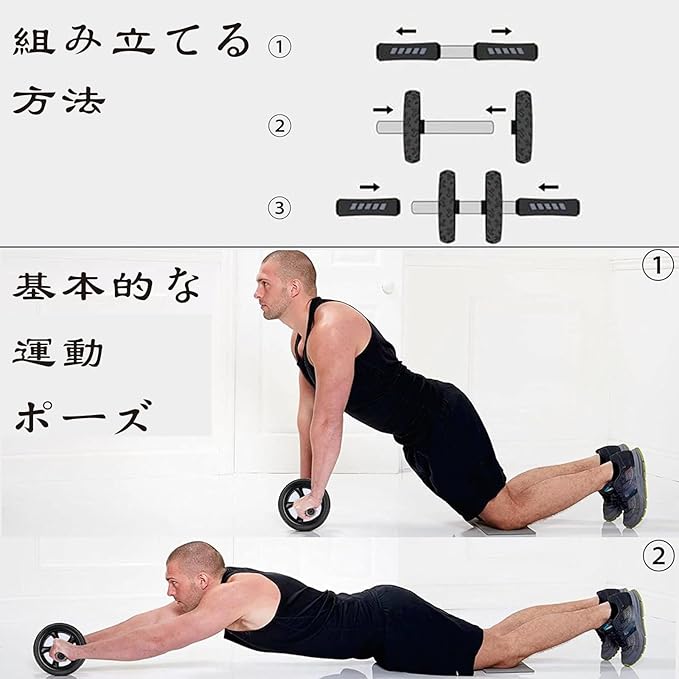 組み立てる
方法

①

②

③

基本的な
運動
ポーズ

①

②