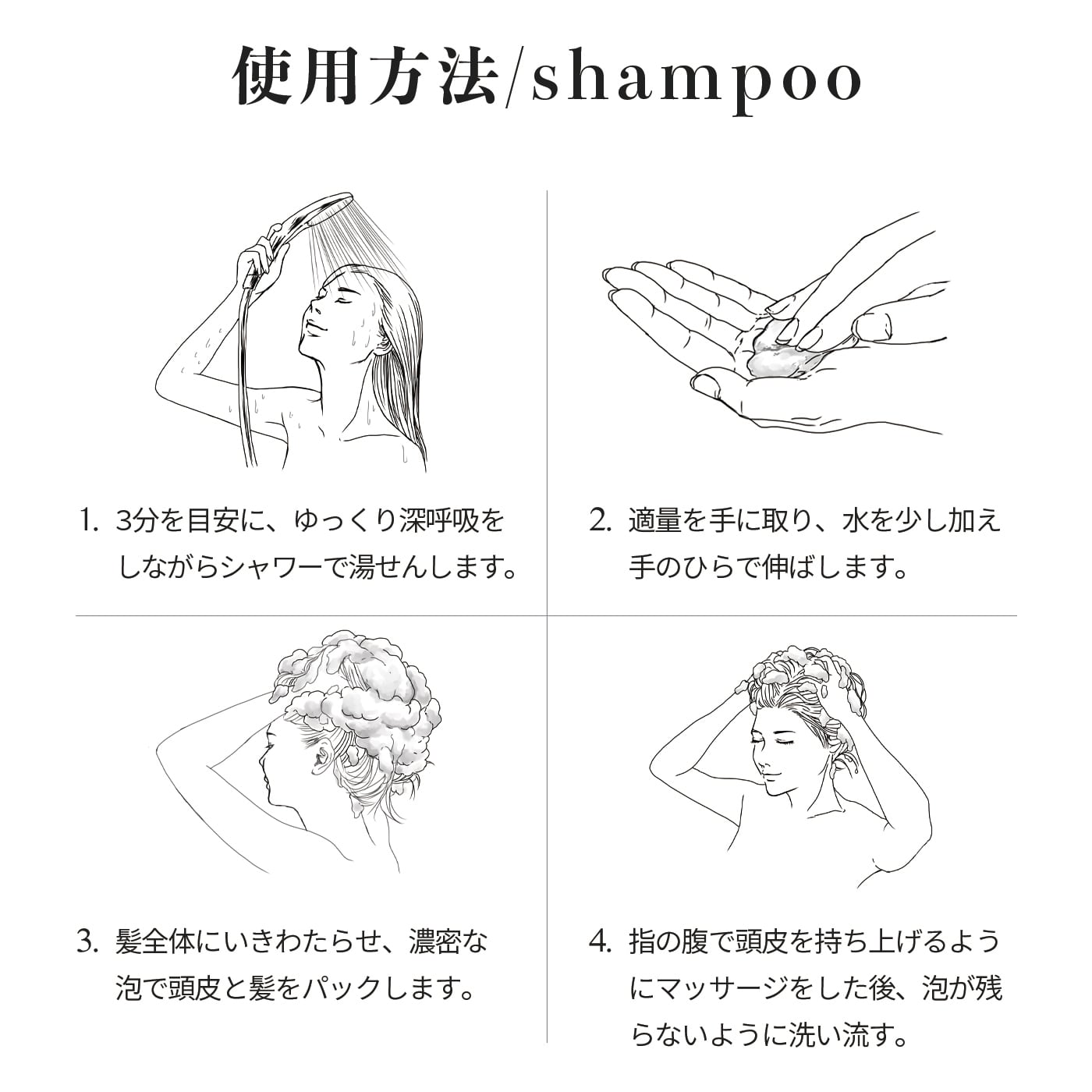 使用方法/shampoo

1. 3分を目安に、ゆっくり深呼吸をしながらシャワーで湯せんします。

2. 適量を手に取り、水を少し加え手のひらで伸ばします。

3. 髪全体にいきわたらせ、濃密な泡で頭皮と髪をパックします。

4. 指の腹で頭皮を持ち上げるようにマッサージをした後、泡が残らないように洗い流す。