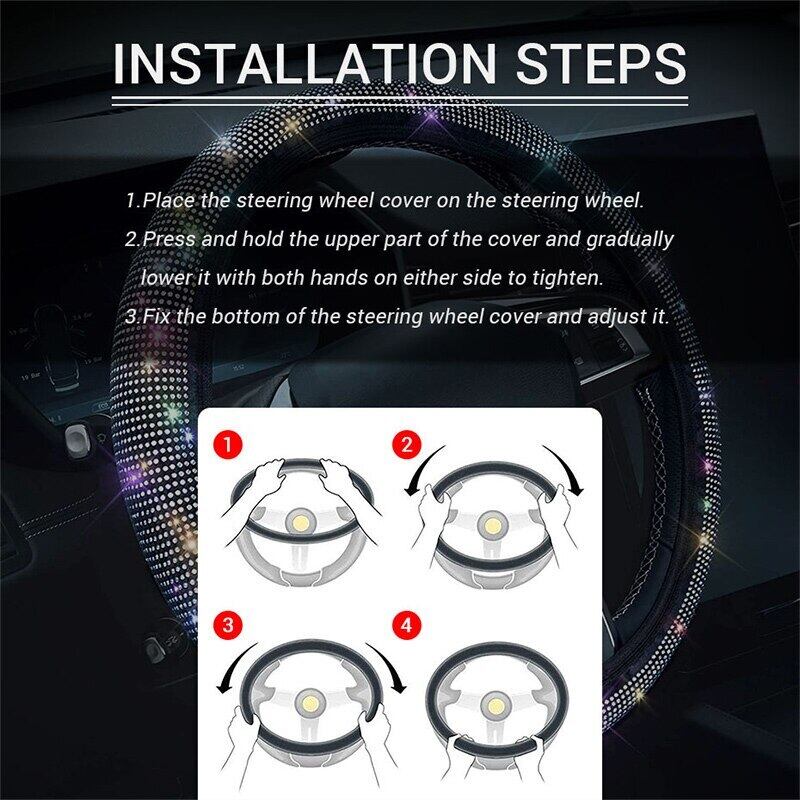 INSTALLATION STEPS

1.Place the steering wheel cover on the steering wheel.
2.Press and hold the upper part of the cover and gradually lower it with both hands on either side to tighten.
3.Fix the bottom of the steering wheel cover and adjust it.

1

2

3

4