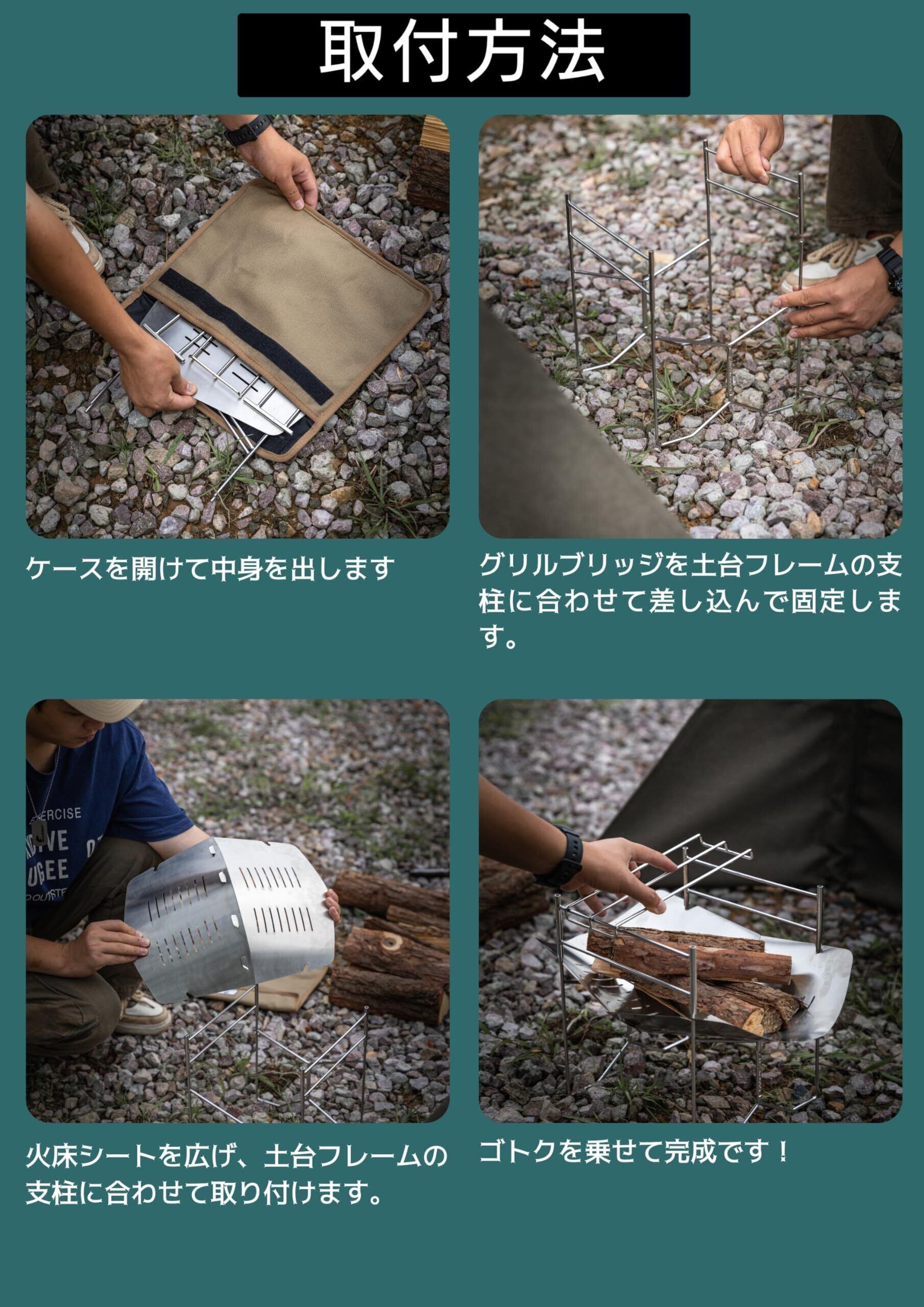 取付方法

ケースを開けて中身を出します

グリルブリッジを土台フレームの支柱に合わせて差し込んで固定します。

EXERCISE

火床シートを広げ、土台フレームの支柱に合わせて取り付けます。

ゴトクを乗せて完成です！