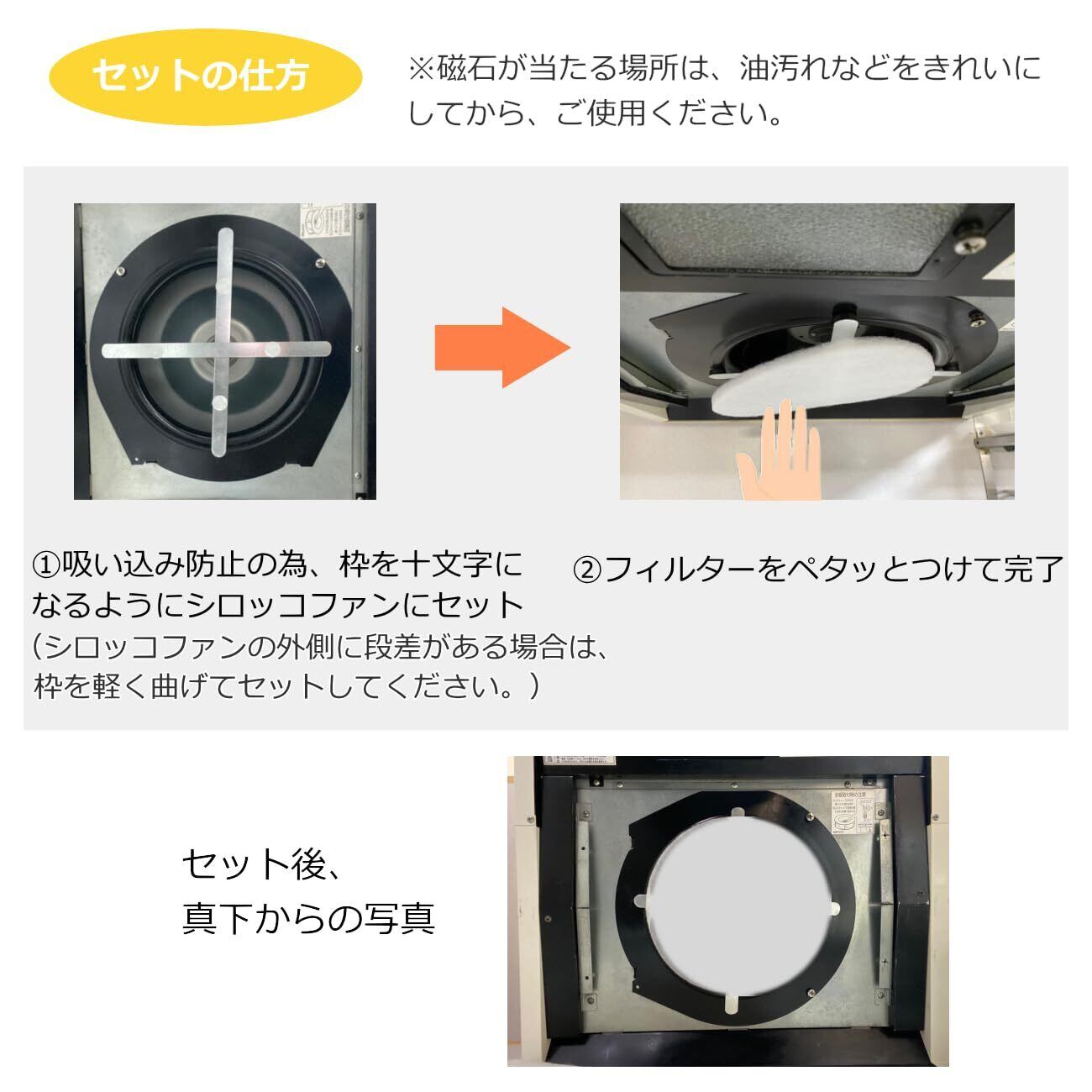 セットの仕方

※磁石が当たる場所は、油汚れなどをきれいにしてから、ご使用ください。

①吸い込み防止の為、枠を十文字になるようにシロッコファンにセット
（シロッコファンの外側に段差がある場合は、枠を軽く曲げてセットしてください。）

②フィルターをペタッとつけて完了

セット後、
真下からの写真