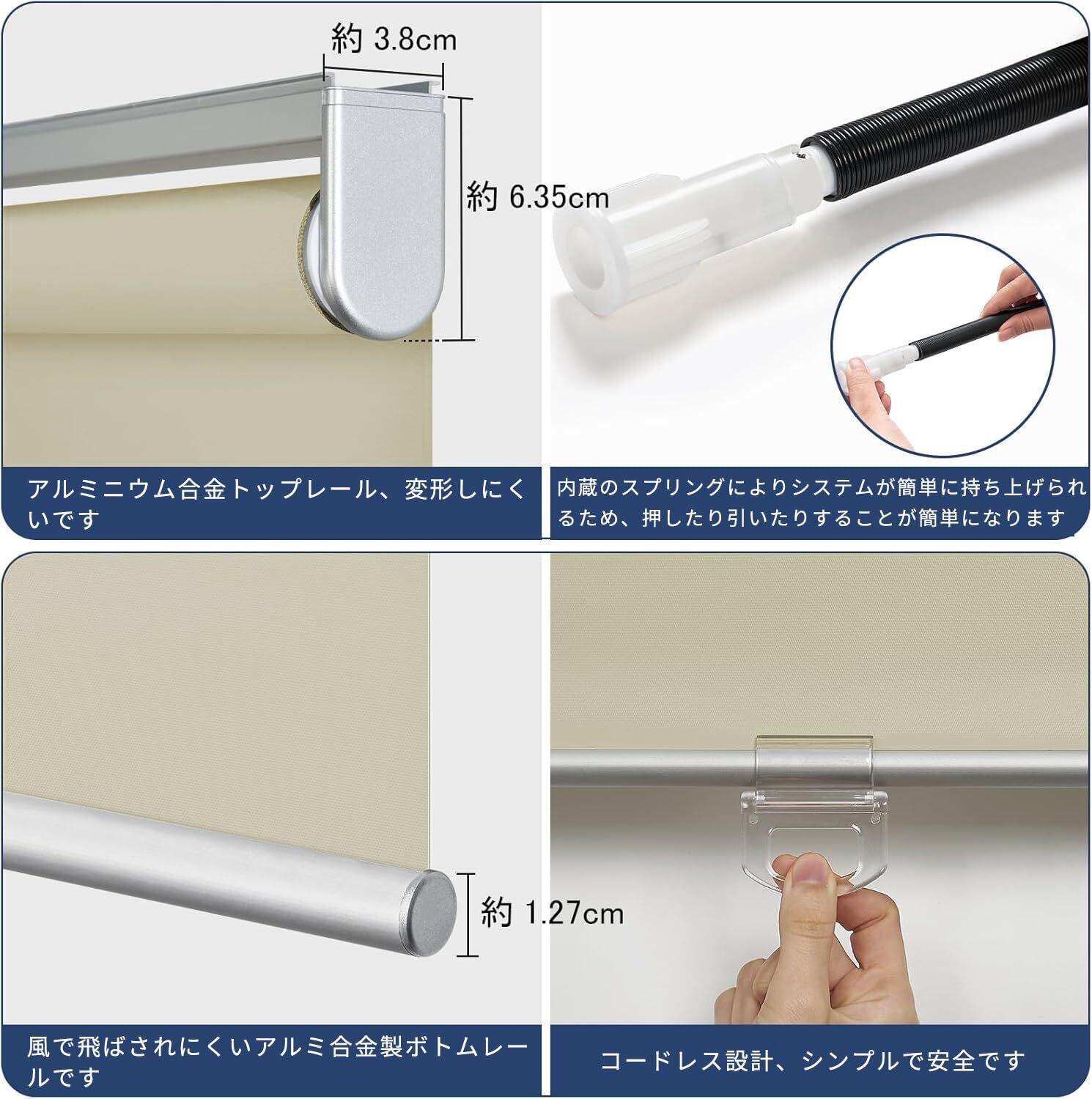 約 3.8cm

約 6.35cm

アルミニウム合金トップレール、変形しにくいです

内蔵のスプリングによりシステムが簡単に持ち上げられるため、押したり引いたりすることが簡単になります

約 1.27cm

風で飛ばされにくいアルミ合金製ボトムレールです

コードレス設計、シンプルで安全です