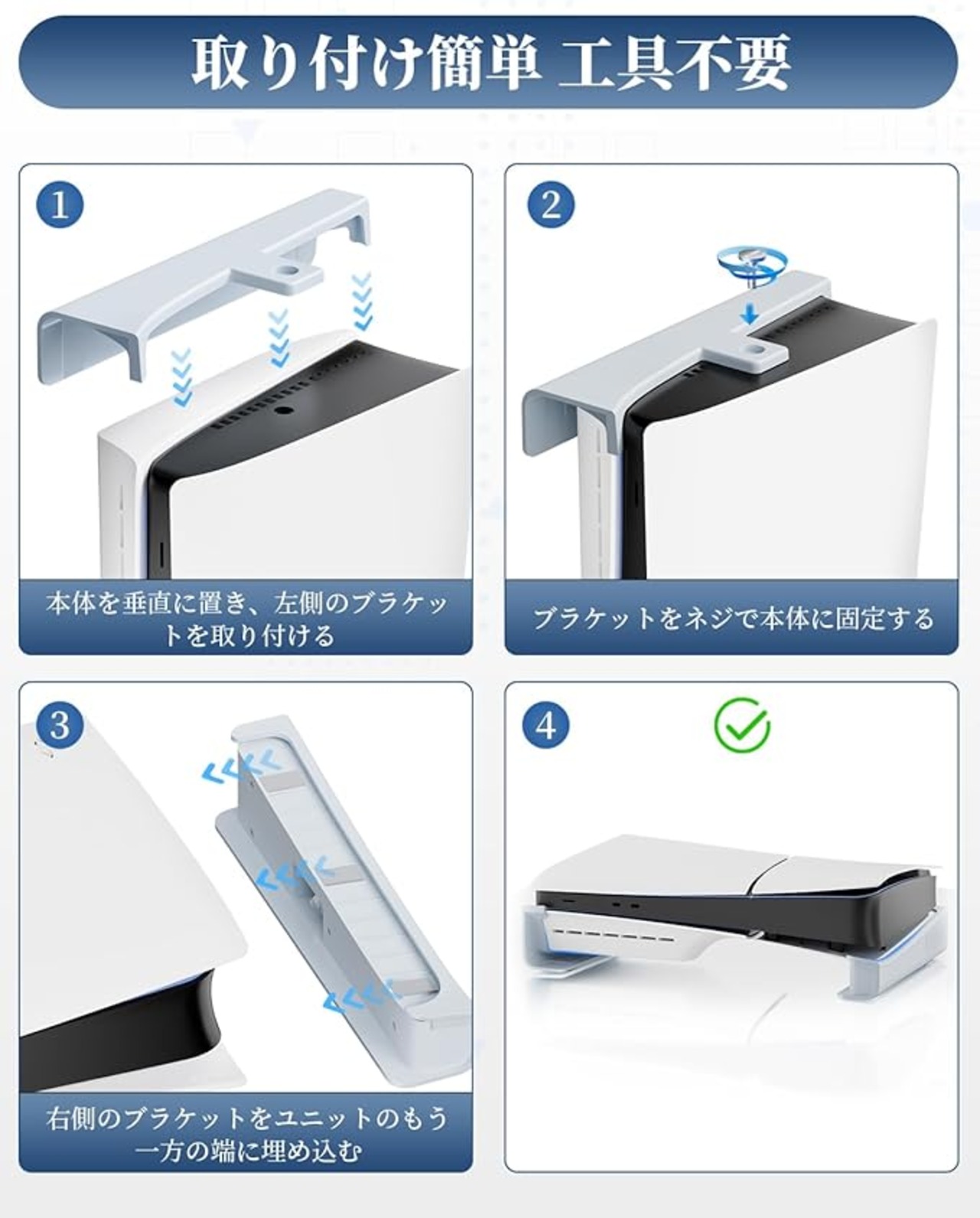 取り付け簡単 工具不要

1

本体を垂直に置き、左側のブラケットを取り付ける

2

ブラケットをネジで本体に固定する

3

右側のブラケットをユニットのもう一方の端に埋め込む

4