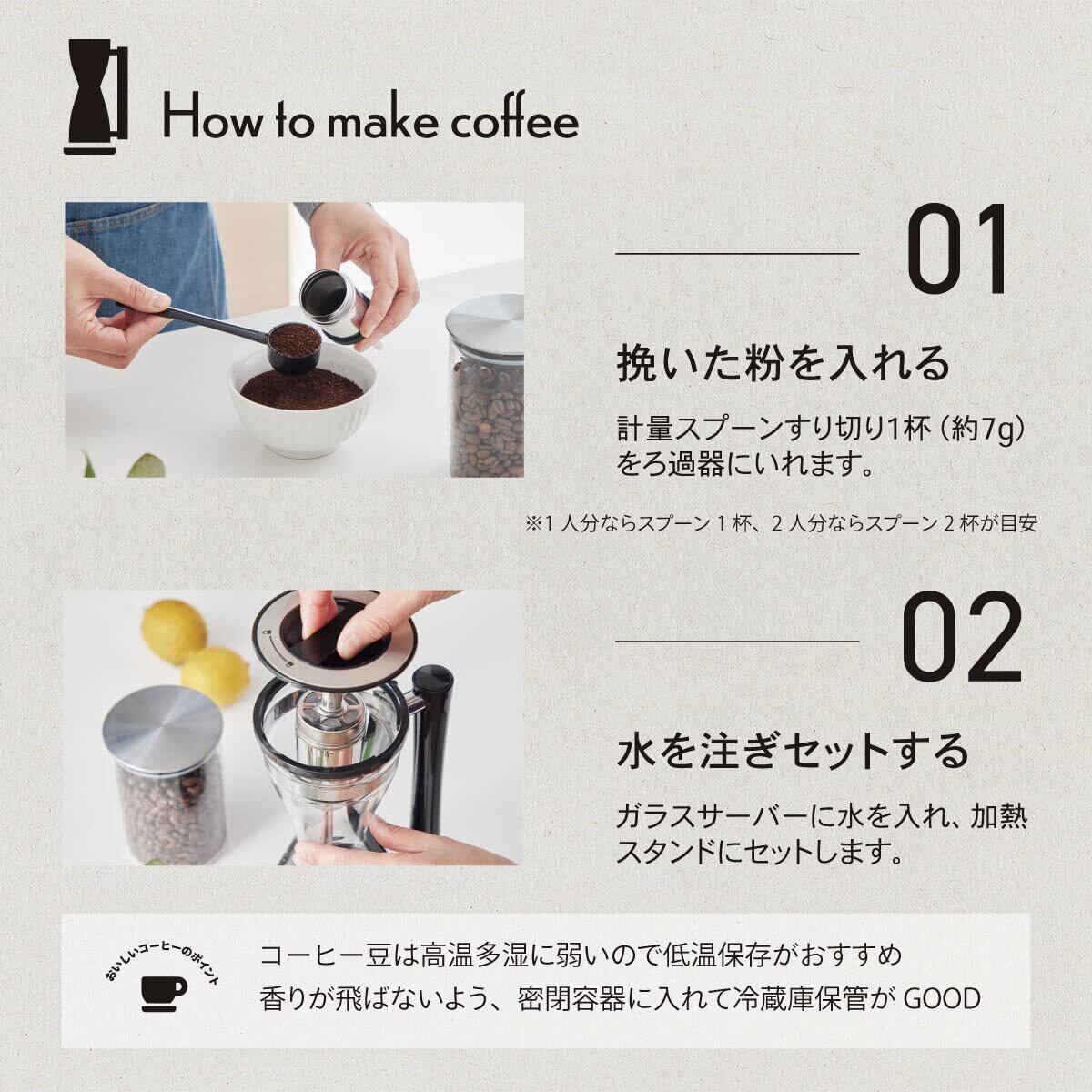 How to make coffee

01

挽いた粉を入れる

計量スプーンすり切り1杯（約7g）をろ過器にいれます。

※1 人分ならスプーン 1 杯、2 人分ならスプーン 2 杯が目安

02

水を注ぎセットする

ガラスサーバーに水を入れ、加熱スタンドにセットします。

おいしいコーヒーのポイント

コーヒー豆は高温多湿に弱いので低温保存がおすすめ
香りが飛ばないよう、密閉容器に入れて冷蔵庫保管が GOOD