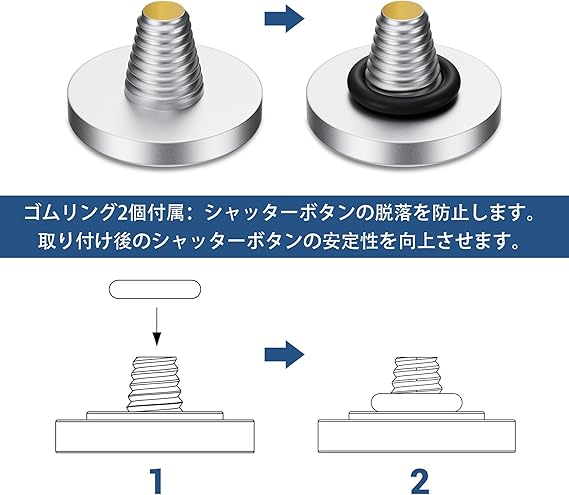 ゴムリング2個付属：シャッターボタンの脱落を防止します。
取り付け後のシャッターボタンの安定性を向上させます。

1

2