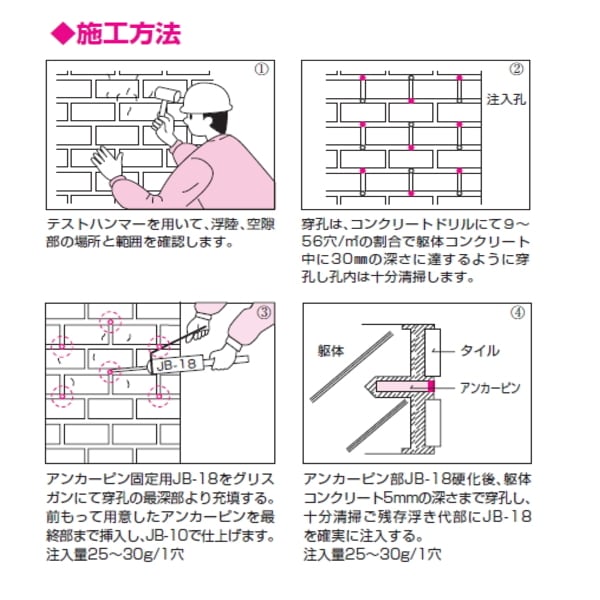 ◆施工方法

①

テストハンマーを用いて、浮陸、空隙部の場所と範囲を確認します。

②

注入孔

穿孔は、コンクリートドリルにて9~56穴/㎡の割合で躯体コンクリート中に30㎜の深さに達するように穿孔し孔内は十分清掃します。

③

JB-18

アンカーピン固定用JB-18をグリスガンにて穿孔の最深部より充填する。前もって用意したアンカーピンを最終部まで挿入し、JB-10で仕上げます。
注入量25~30g/1穴

④

躯体

タイル

アンカーピン

アンカーピン部JB-18硬化後、躯体コンクリート5㎜の深さまで穿孔し、十分清掃ご残存浮き代部にJB-18を確実に注入する。
注入量25~30g/1穴