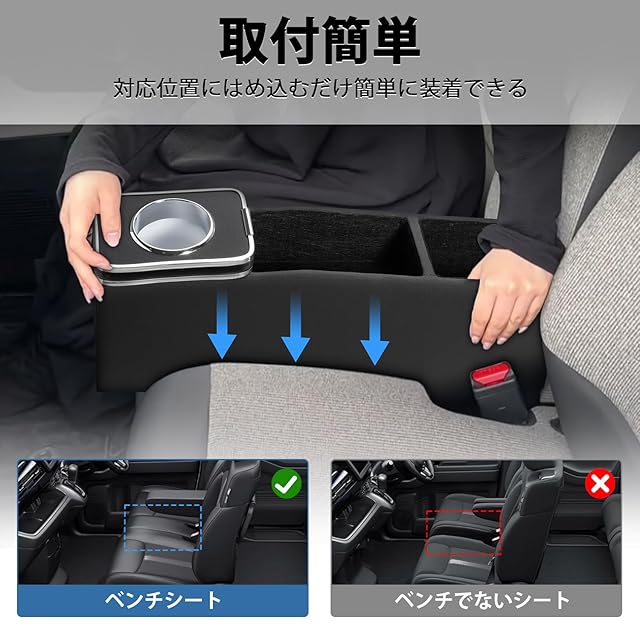 取付簡単

対応位置にはめ込むだけ簡単に装着できる

ベンチシート

ベンチでないシート