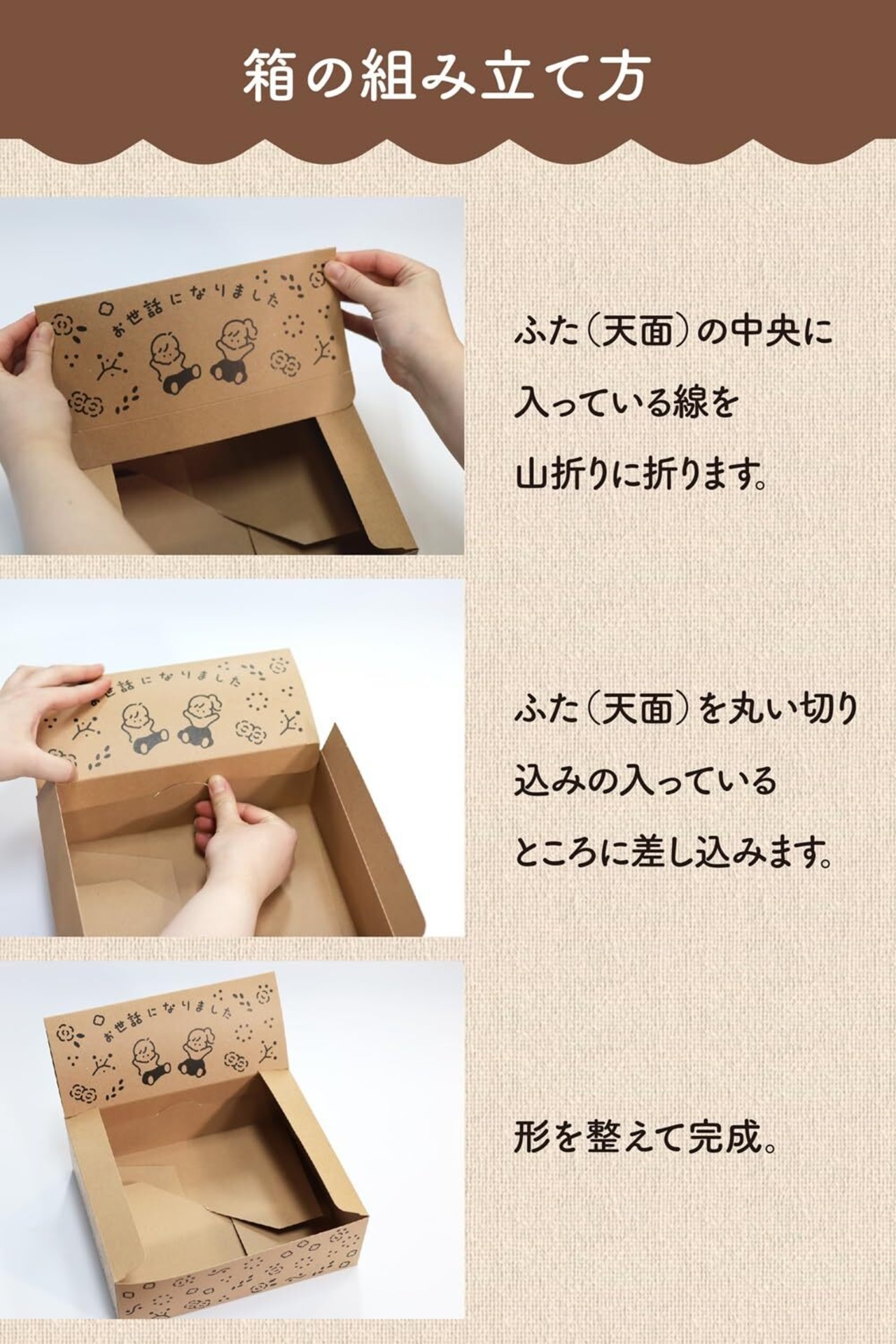 箱の組み立て方

お世話になりました

ふた（天面）の中央に入っている線を山折りに折ります。

お世話になりました

ふた（天面）を丸い切り込みの入っているところに差し込みます。

お世話になりました

形を整えて完成。