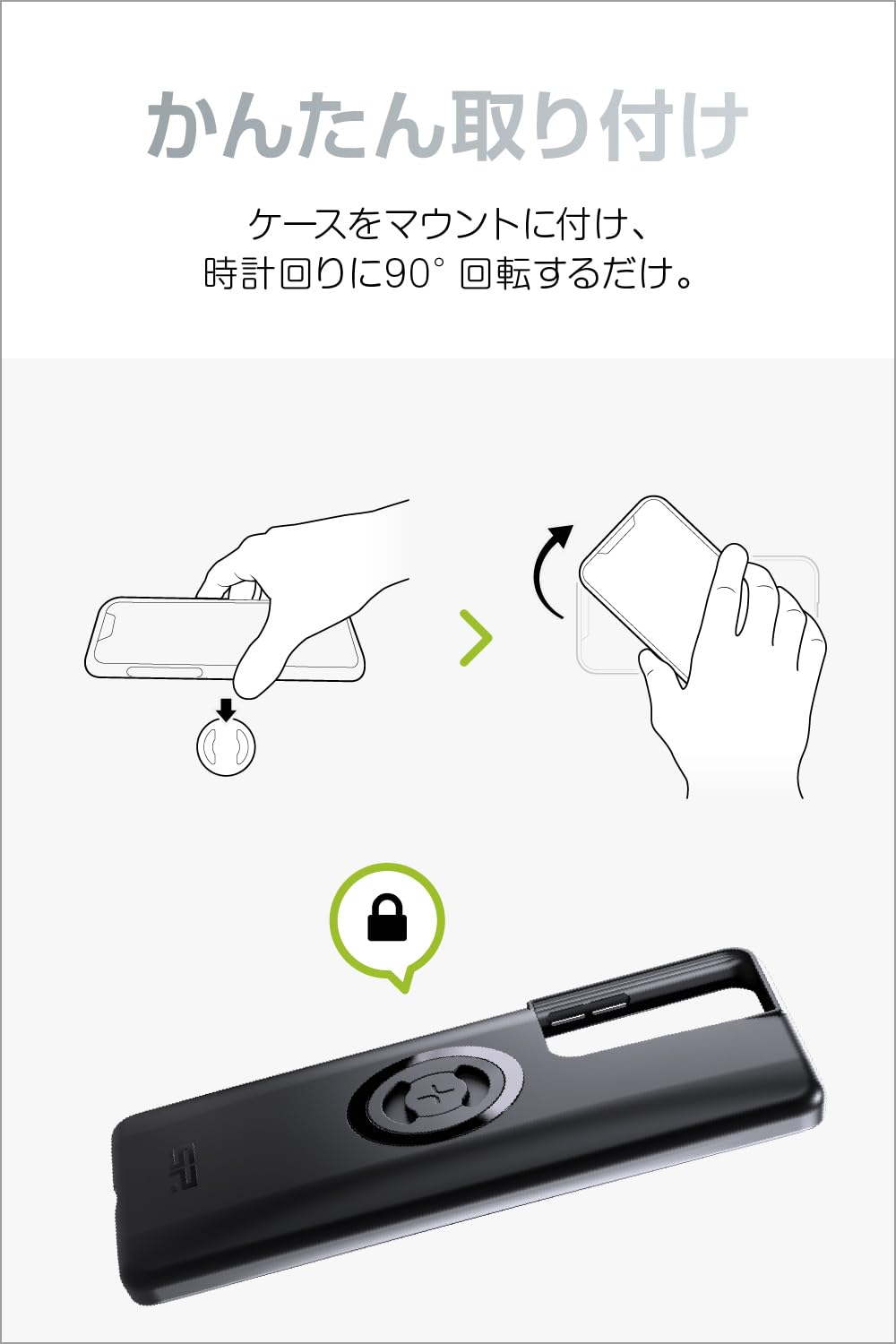 かんたん取り付け

ケースをマウントに付け、
時計回りに90° 回転するだけ。

SP